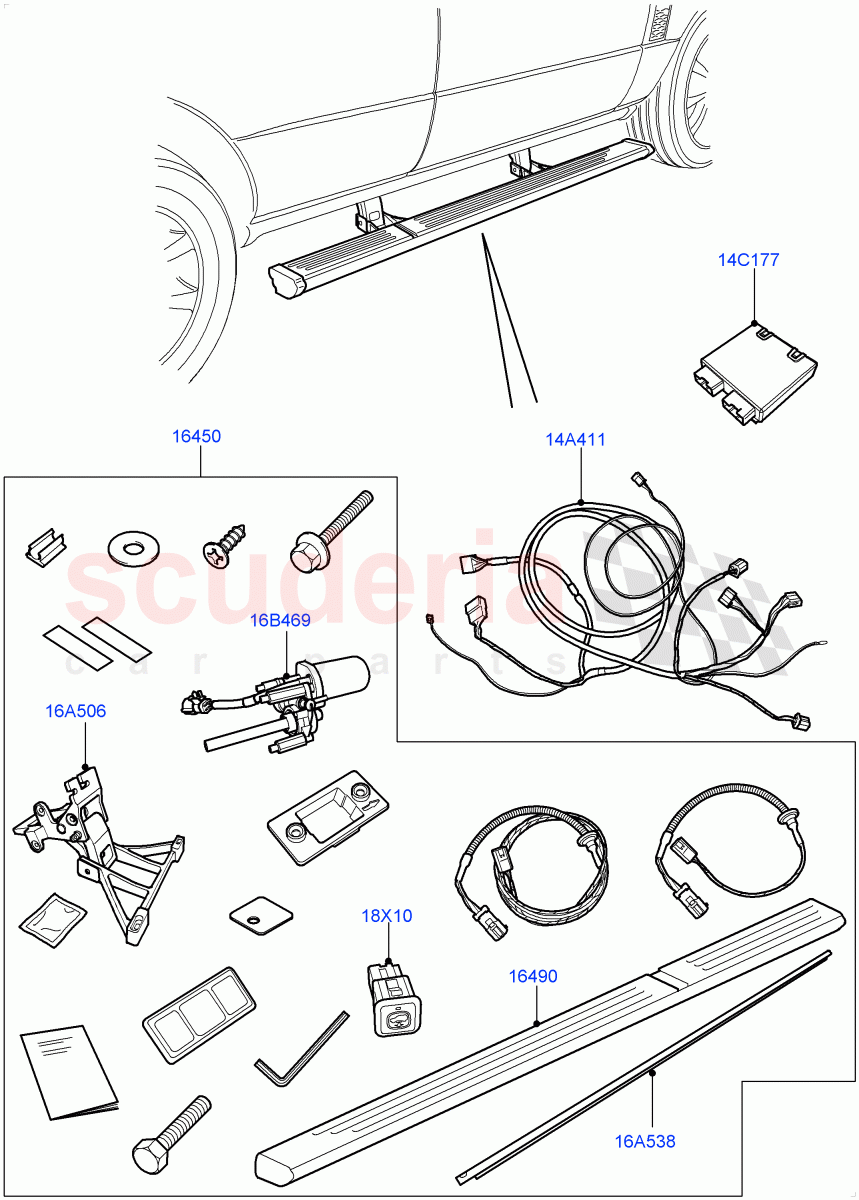 14C177

16450

14A411

scuderia
car parts

16B469

16A506

18X10

16490

16A538