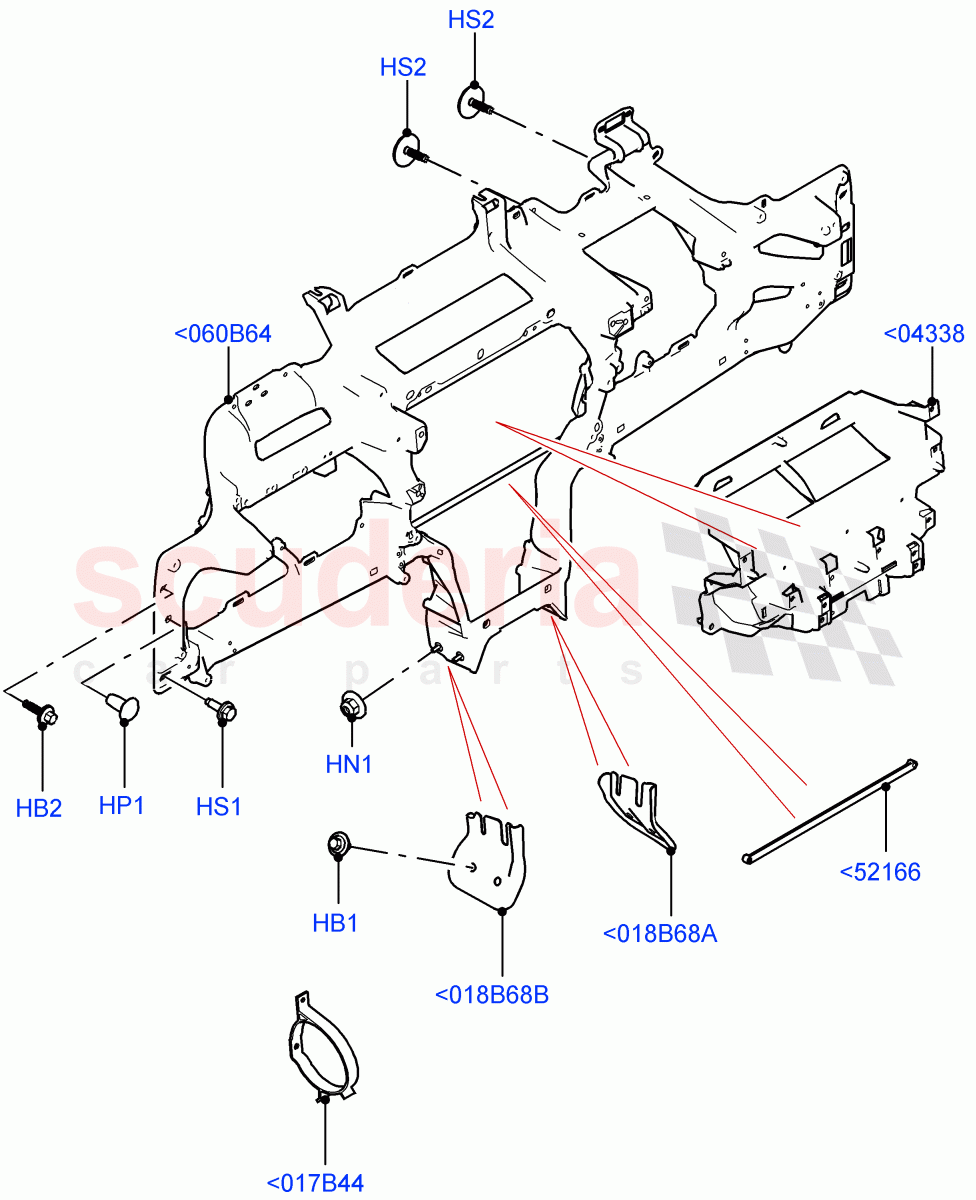 HS2
HS2
<060B64
<04338
scuderia
car parts
HB2
HP1
HS1
HN1
HB1
<018B68B
<018B68A
<52166
<017B44