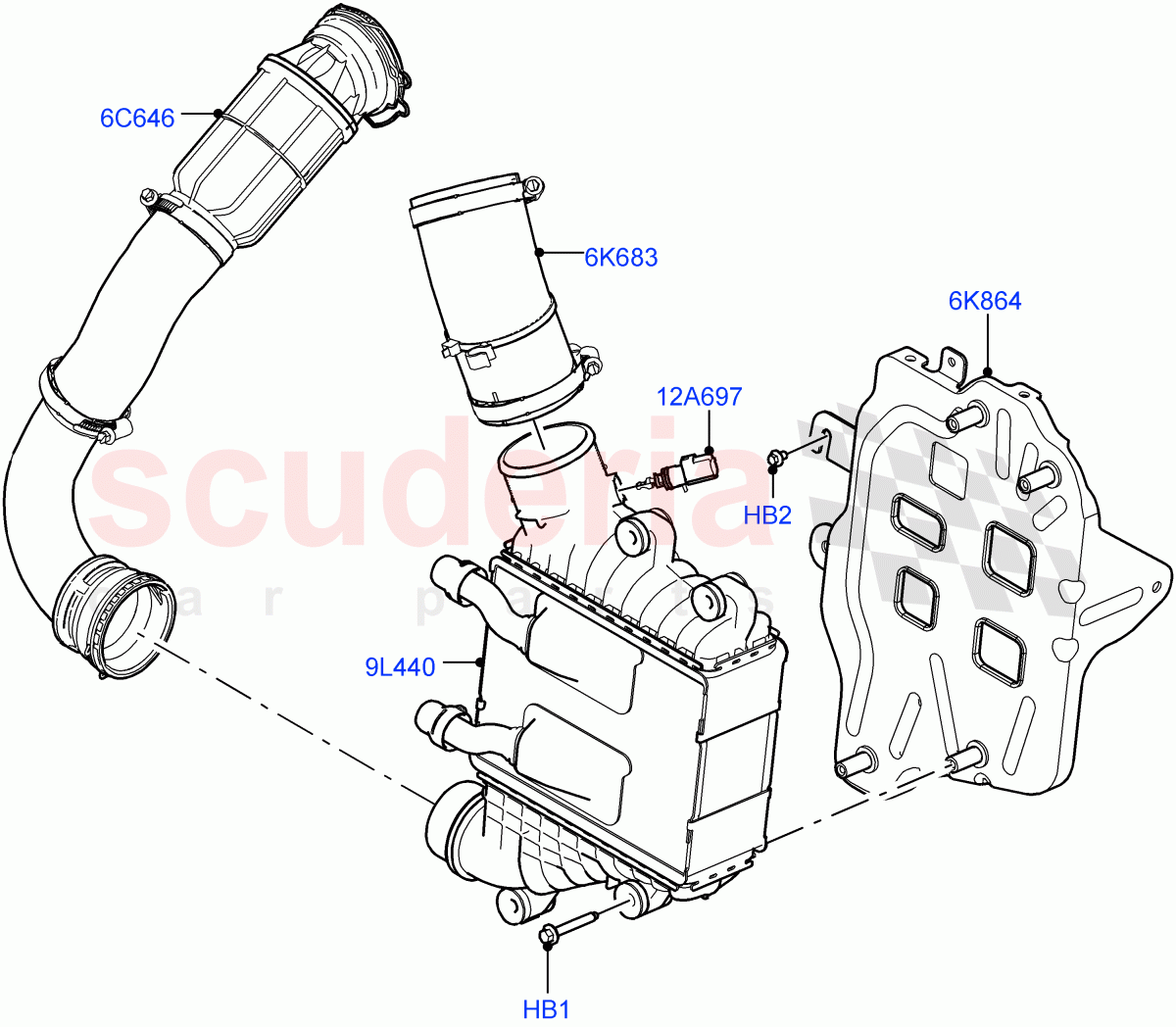 6C646

6K683

6K864

12A697

HB2

scuderia
car parts

9L440

HB1