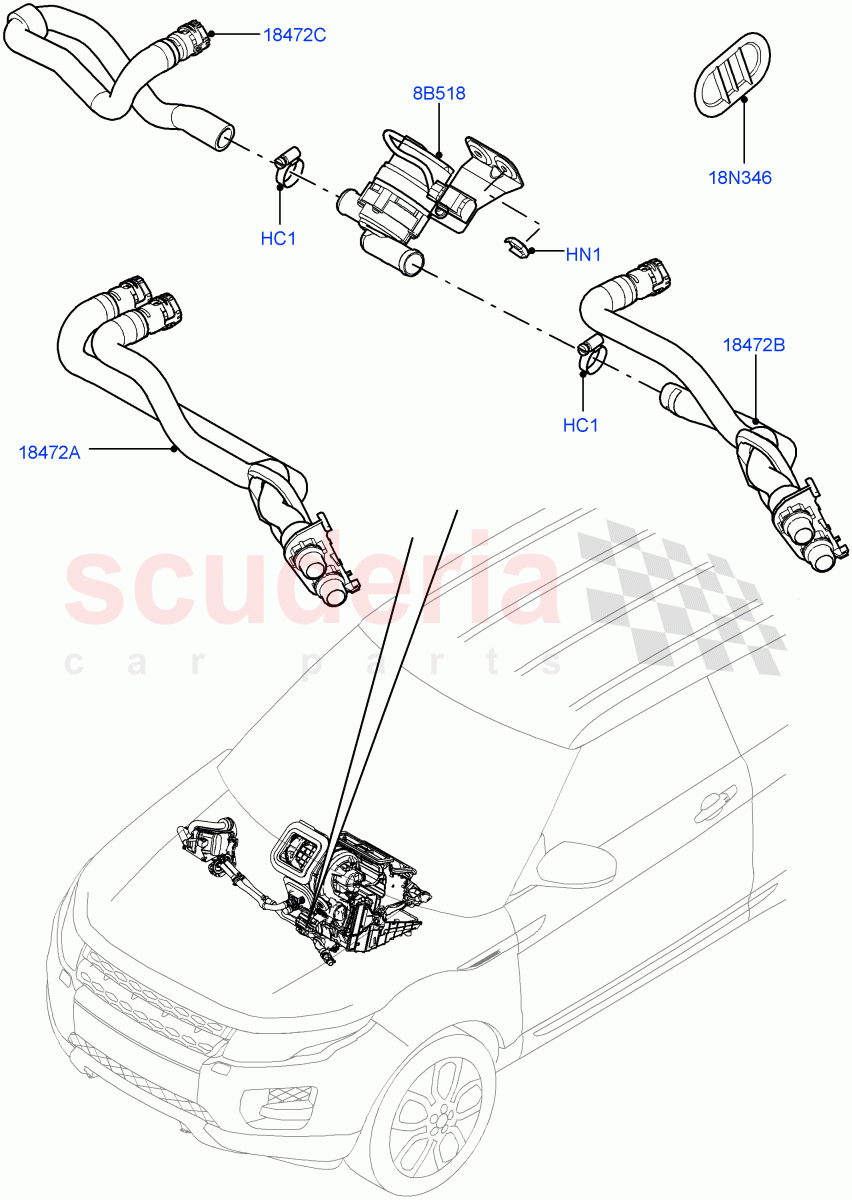 18472C

8B518

18N346

HC1

HN1

18472B

HC1

18472A

scuderia
car parts