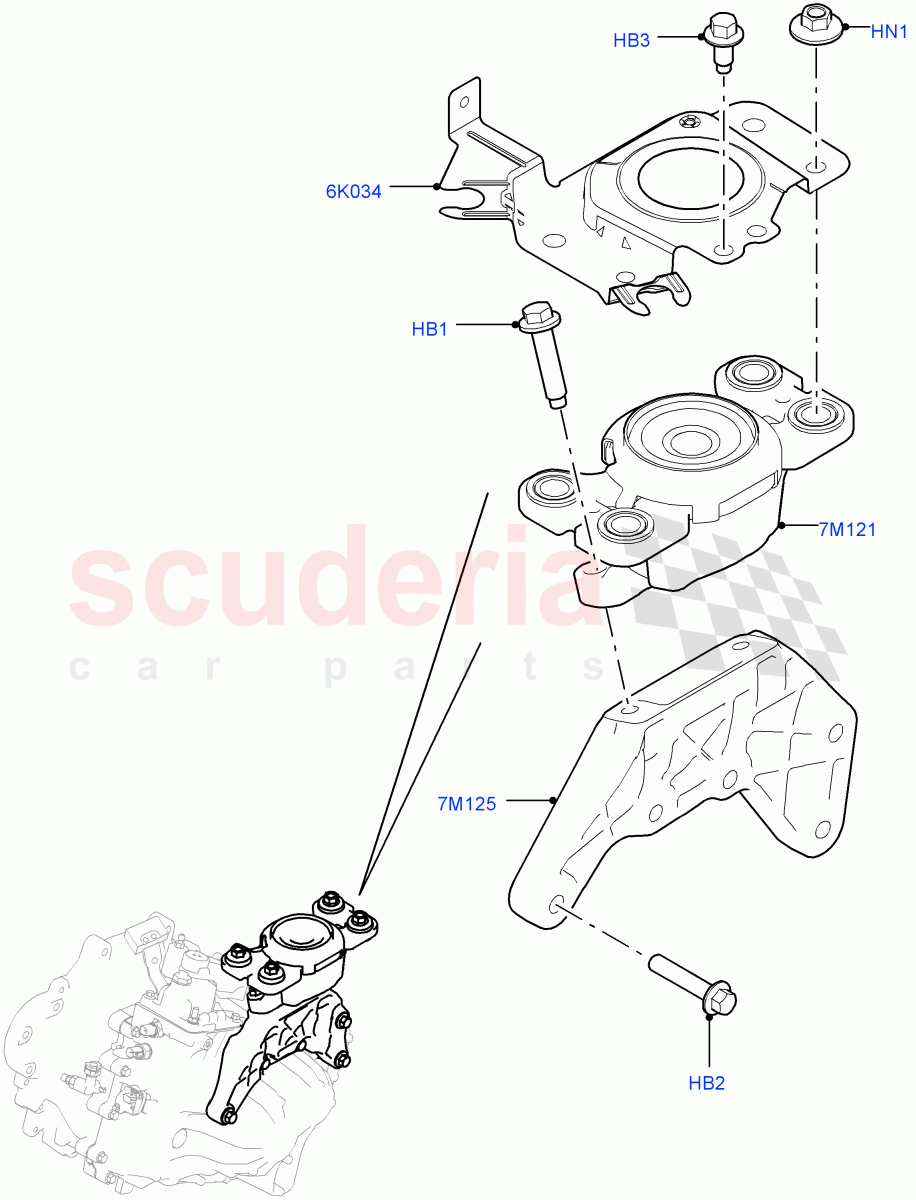 HB3
HN1
6K034
HB1
7M121
scuderia
car parts
7M125
HB2