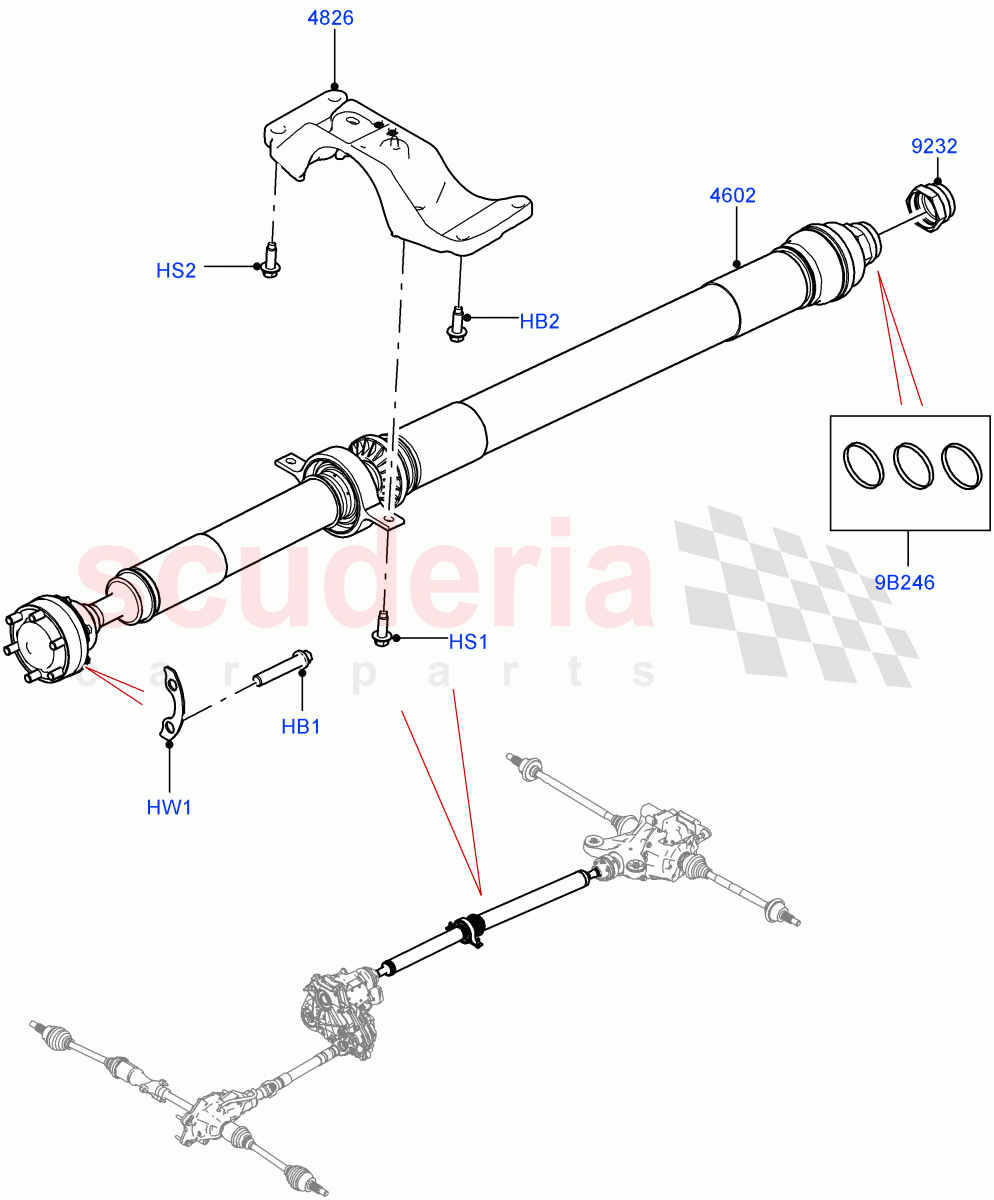 4826

9232

4602

HS2

HB2

9B246

scuderia
car parts

HS1

HB1

HW1