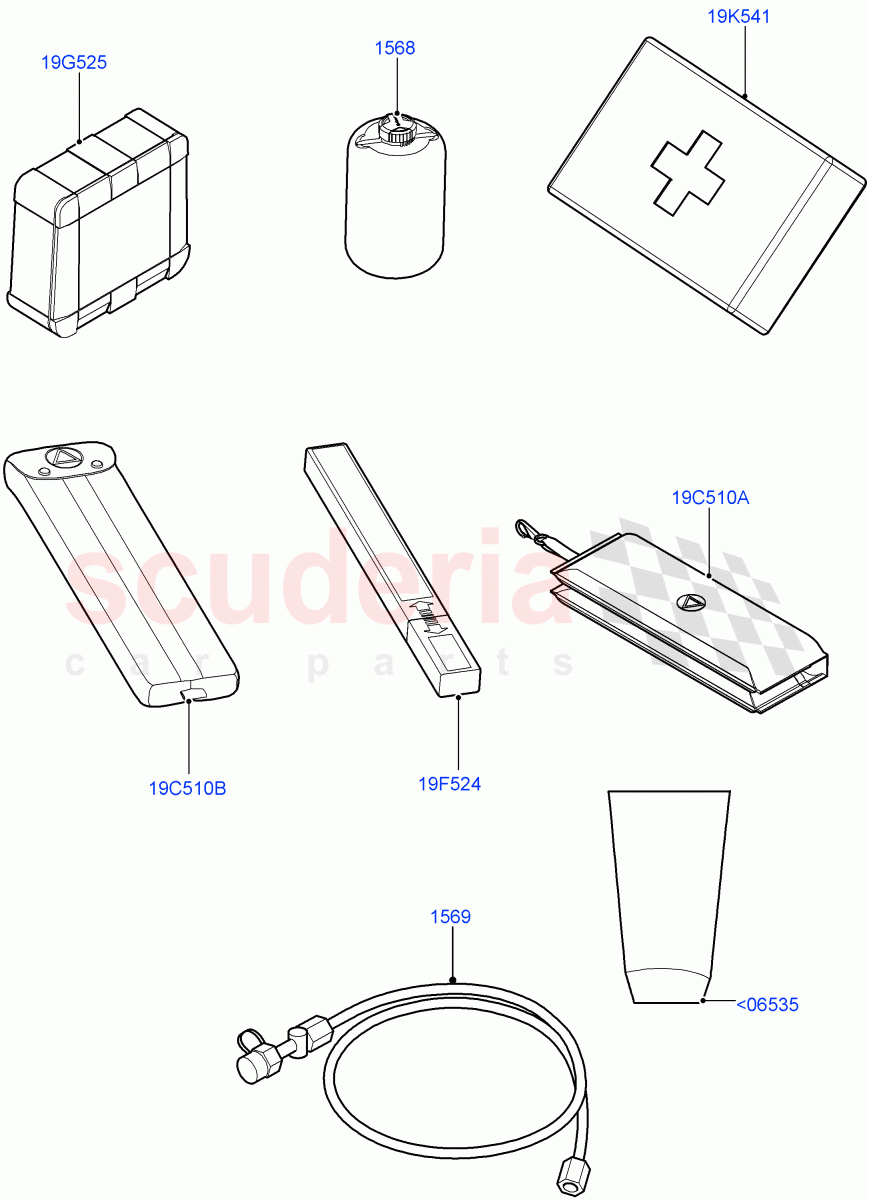 19G525

1568

19K541

19C510A

scuderia
car parts

19C510B

19F524

1569

<06535