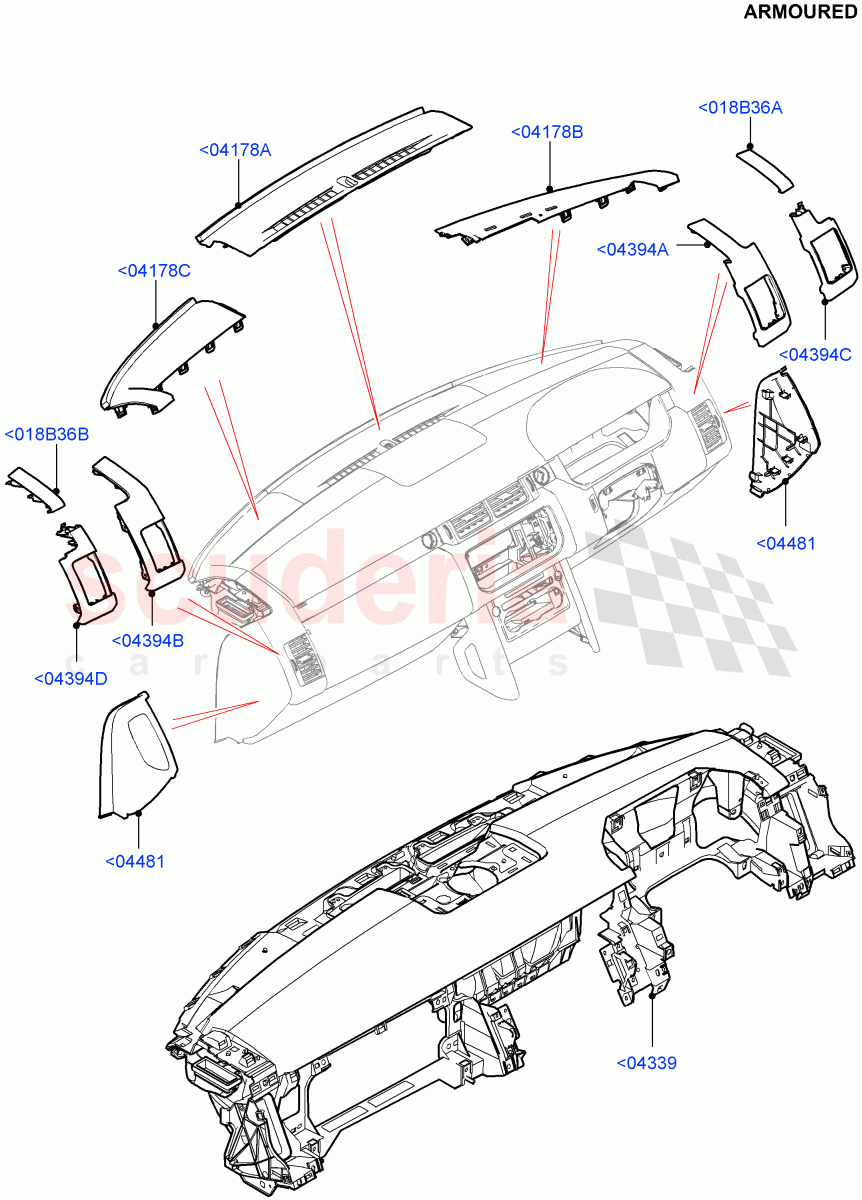 ARMOURED

<04178A

<04178B

<018B36A

<04394A

<04178C

<04394C

<018B36B

<04481

<04394B

<04394D

scuderia
car parts

<04481

<04339