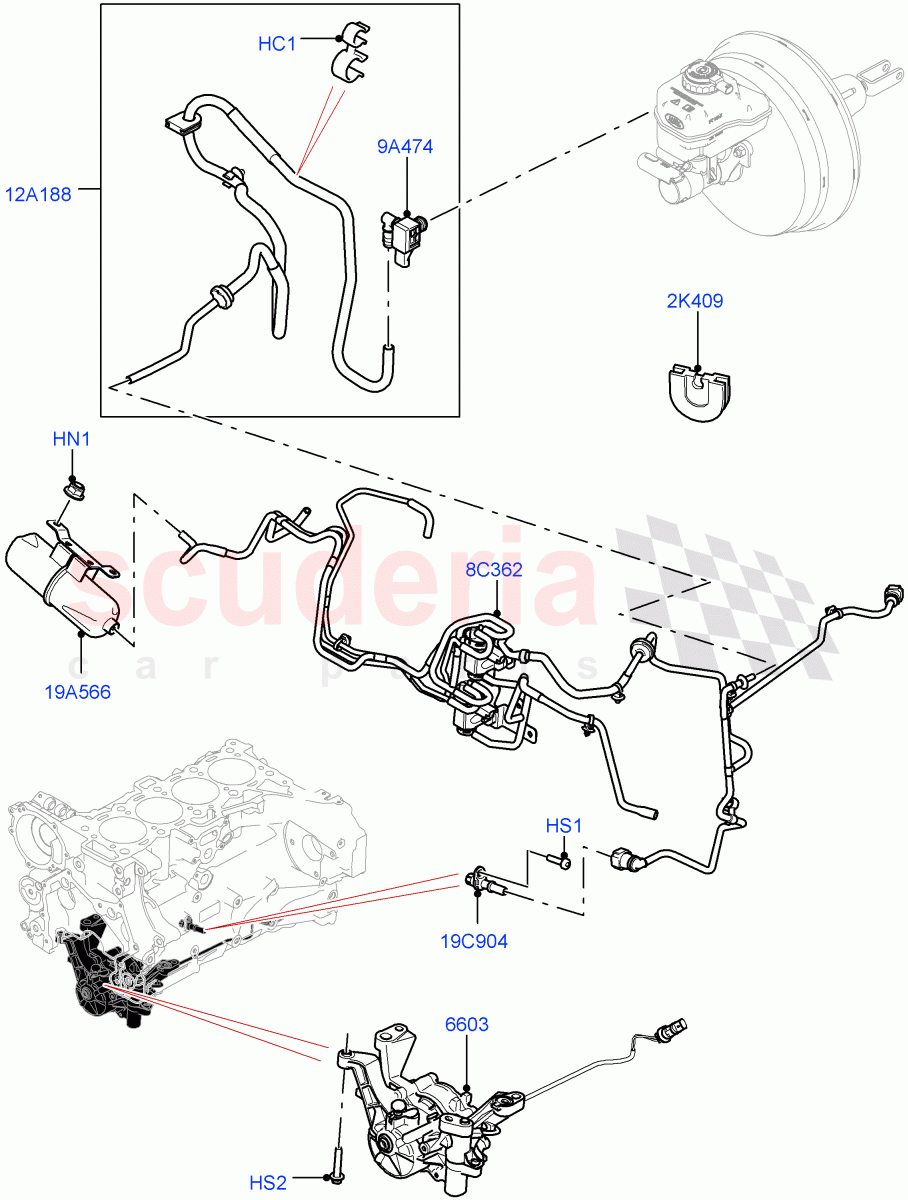 HC1

9A474

12A188

2K409

HN1

scuderia
car parts

8C362

19A566

HS1

19C904

6603

HS2