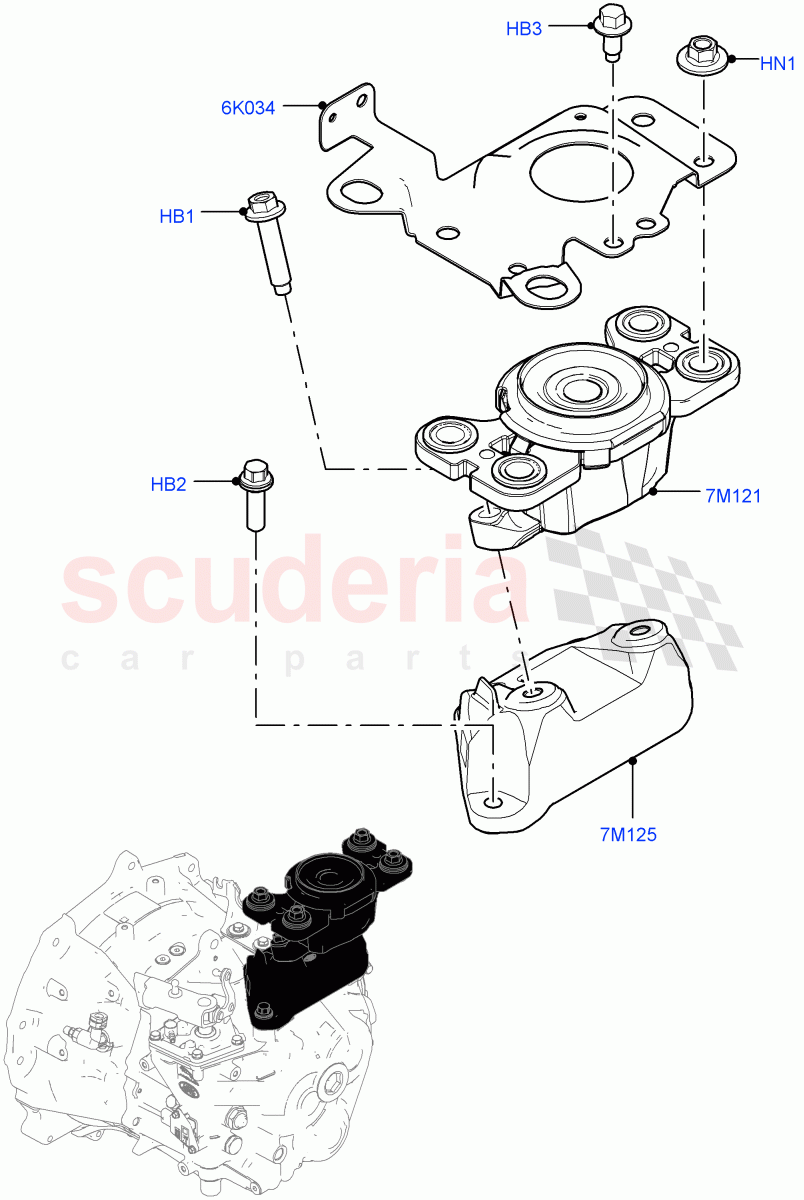 HB3

HN1

6K034

HB1

HB2

7M121

scuderia

car parts

7M125