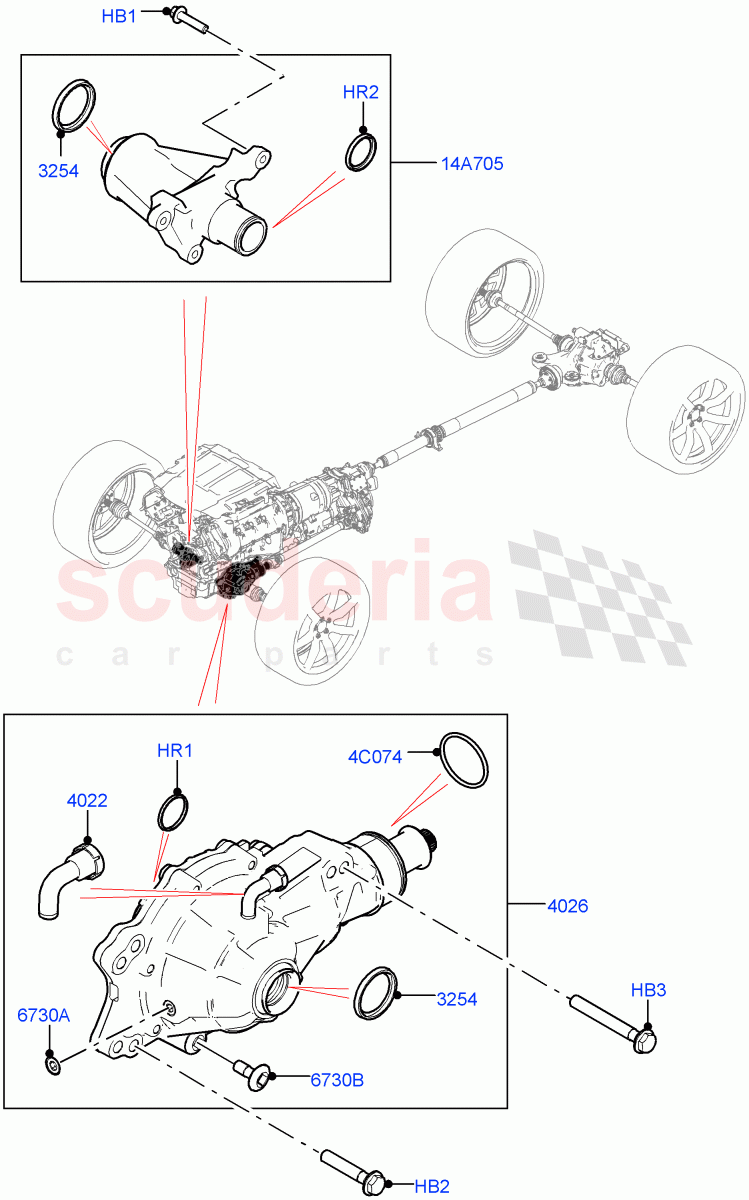 HB1

HR2

3254

14A705

scuderia
car parts

HR1

4C074

4022

4026

3254

HB3

6730A

6730B

HB2