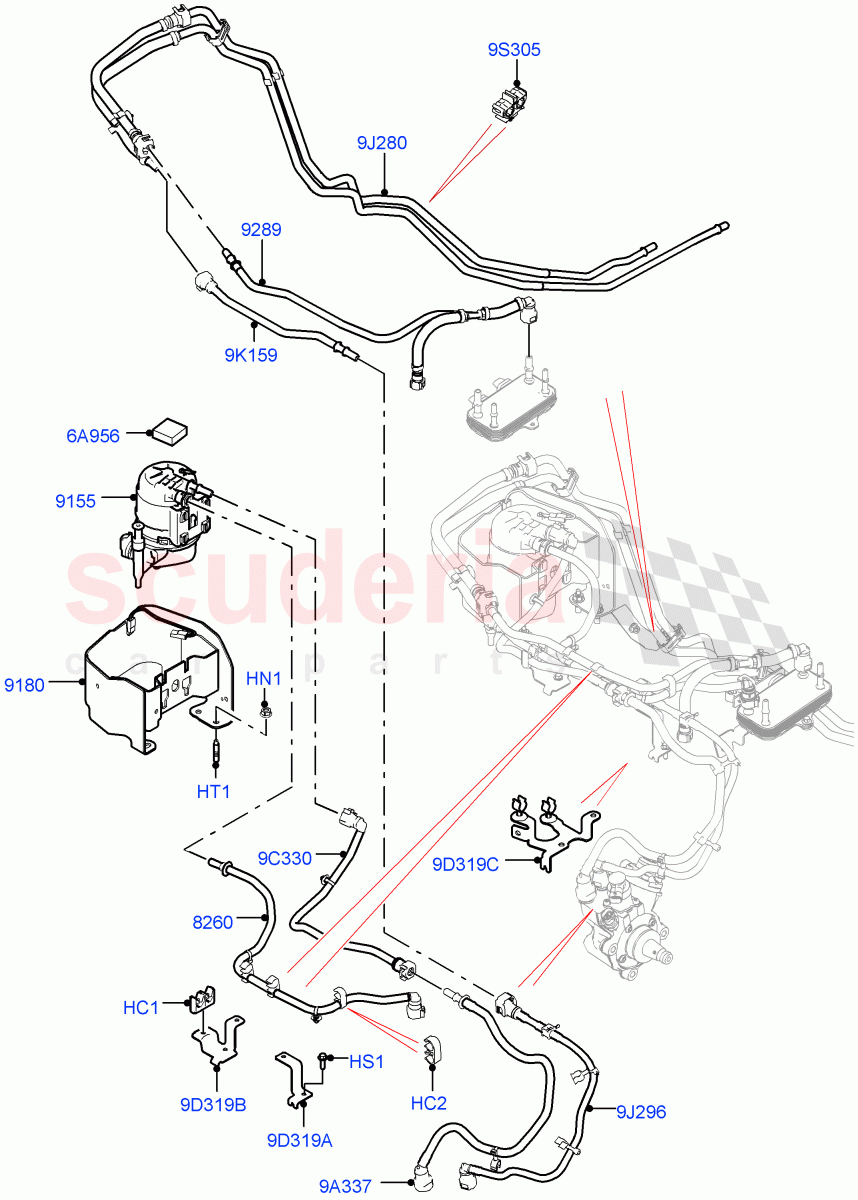 9S305
9J280
9289
9K159
6A956
9155
scuderia
car parts
9180
HN1
HT1
9C330
9D319C
8260
HC1
HS1
HC2
9D319B
9D319A
9J296
9A337