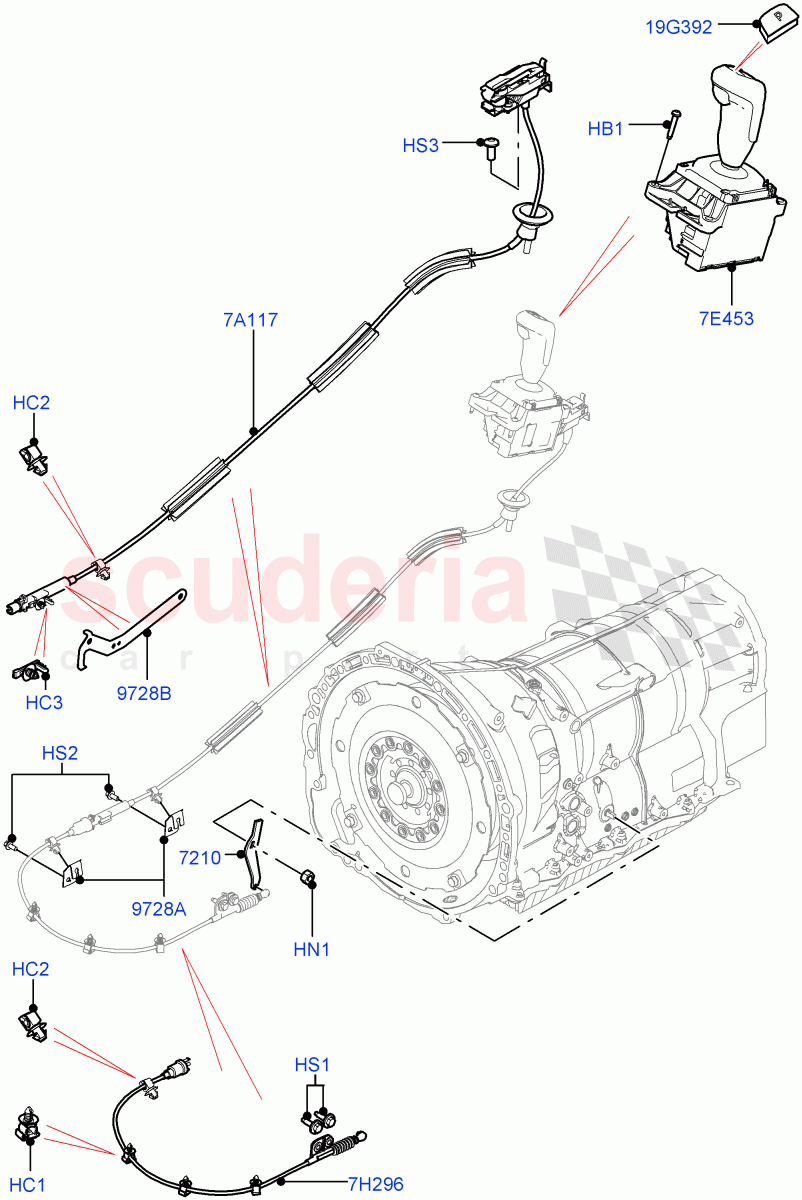 19G392
HB1
HS3
7E453
7A117
HC2
scuderia
car parts
HC3
9728B
HS2
7210
9728A
HN1
HC2
HS1
HC1
7H296