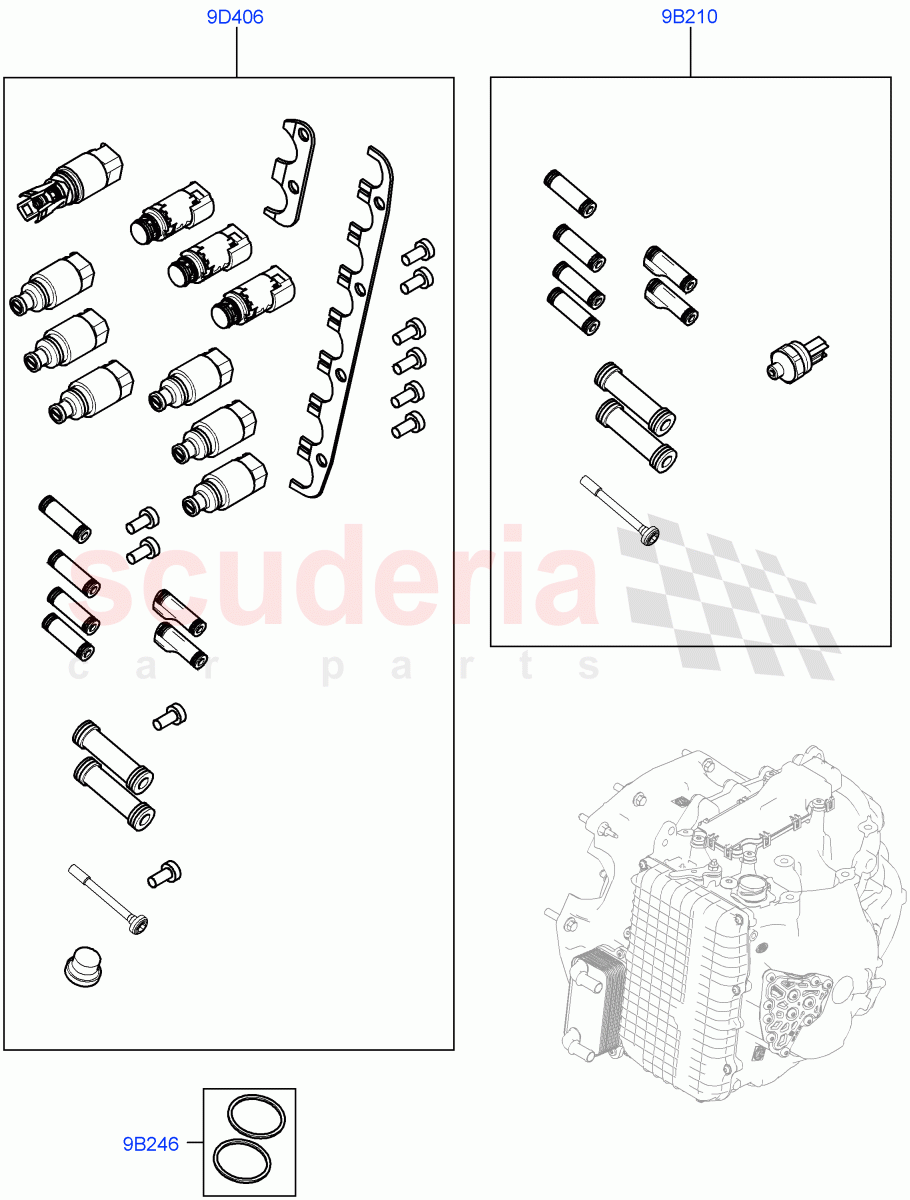 9D406

9B210

scuderia
car parts

9B246