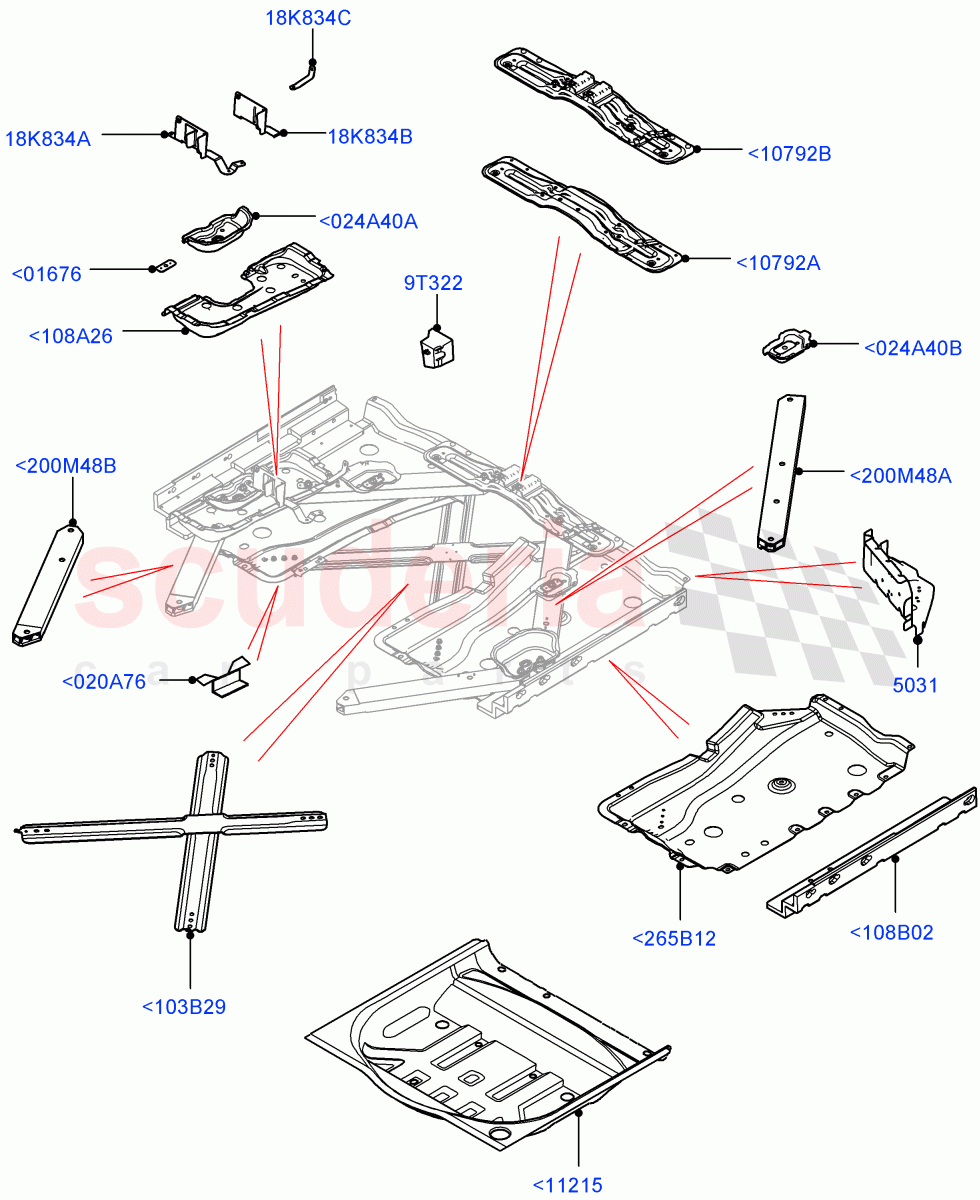 18K834C
18K834A
18K834B
<10792B
<024A40A
<10792A
<01676
9T322
<108A26
<024A40B
<200M48B
<200M48A
scuderia
car parts
<020A76
5031
<265B12
<108B02
<103B29
<11215