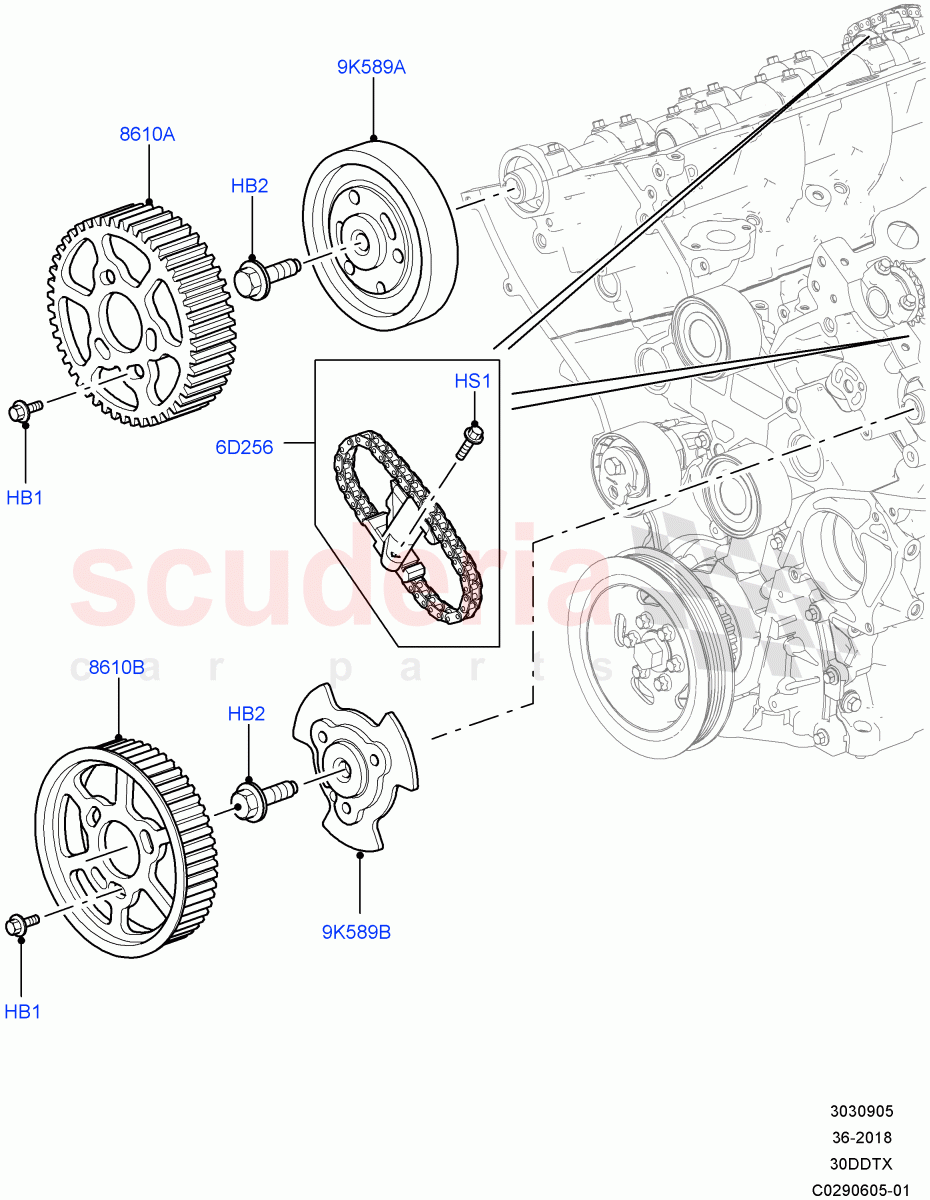 9K589A

8610A

HB2

HS1

6D256

HB1

scuderia
car parts

8610B

HB2

9K589B

HB1

3030905
36-2018
30DDTX
C0290605-01