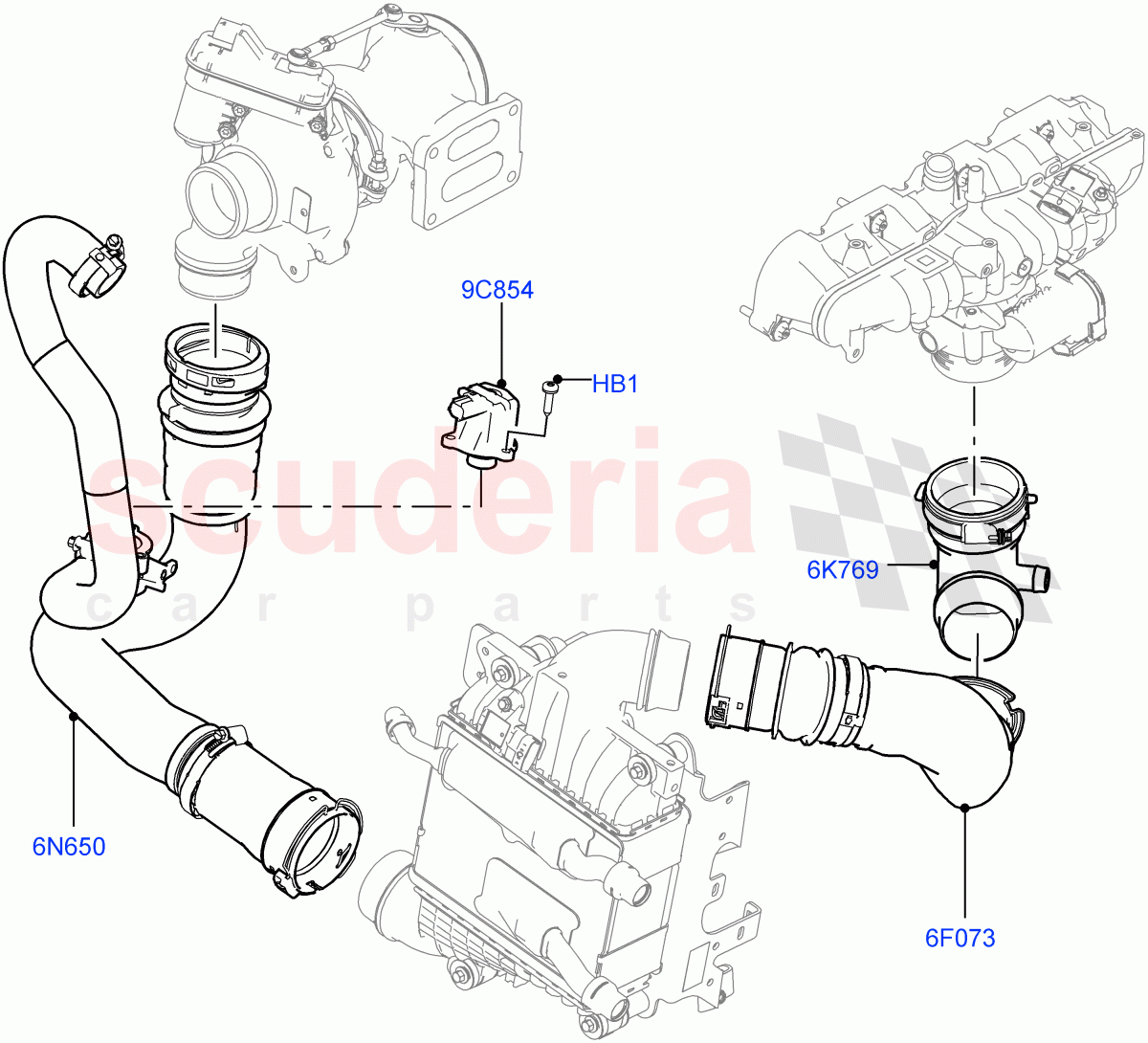 9C854

HB1

scuderia
car parts

6K769

6N650

6F073