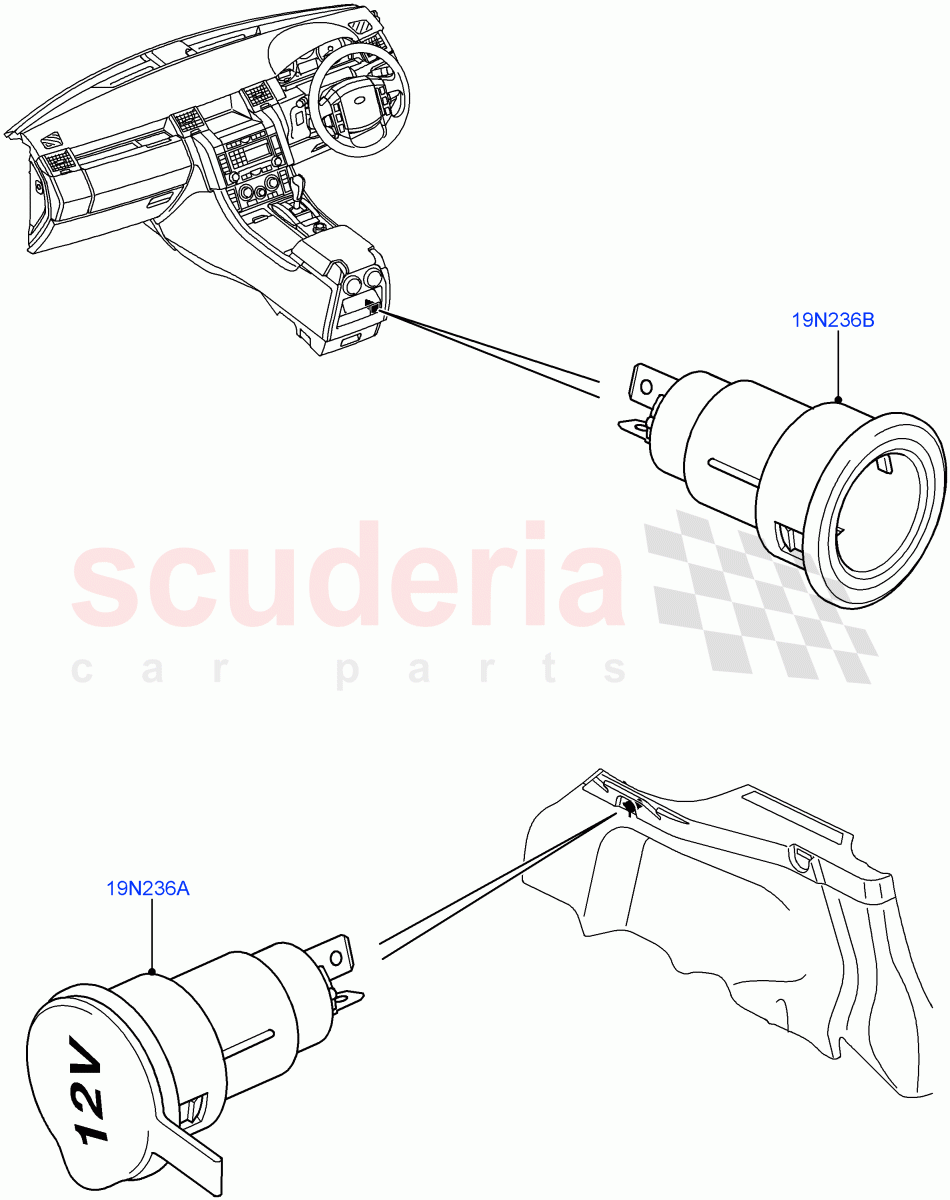 19N236B

scuderia
car parts

19N236A

12V