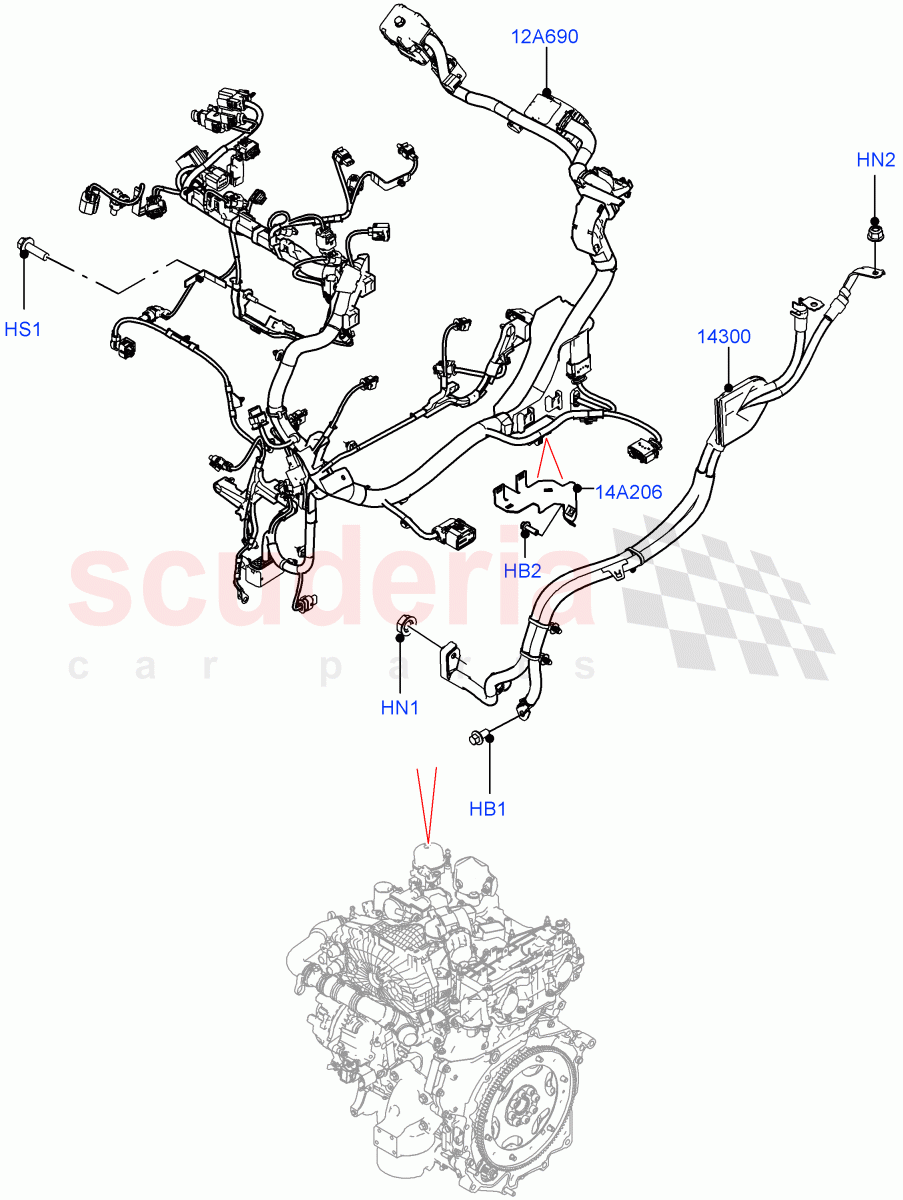 12A690

HN2

HS1

14300

14A206

HB2

scuderia
car parts

HN1

HB1