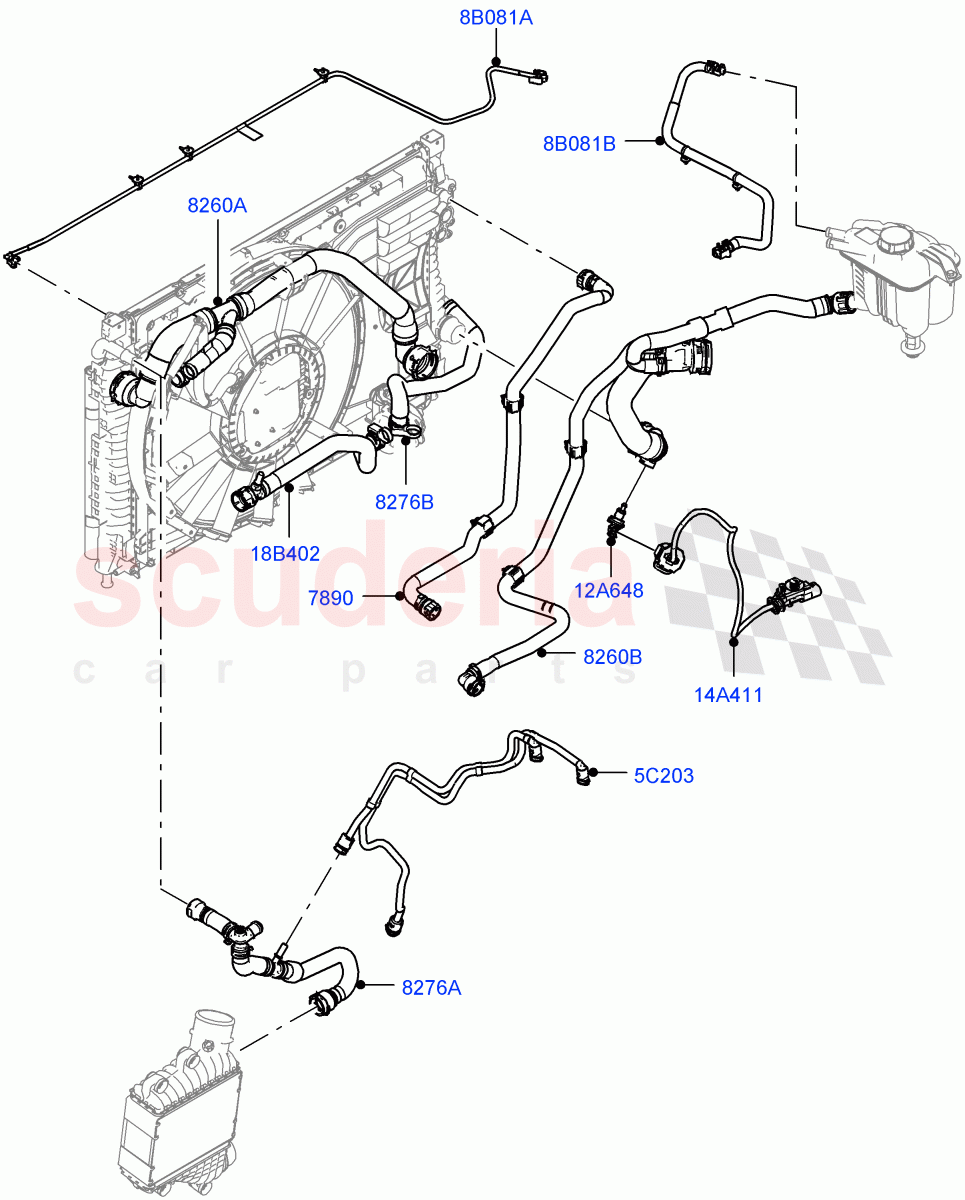 8B081A
8B081B
8260A
8276B
18B402
7890
12A648
8260B
14A411
5C203
8276A
scuderia
car parts