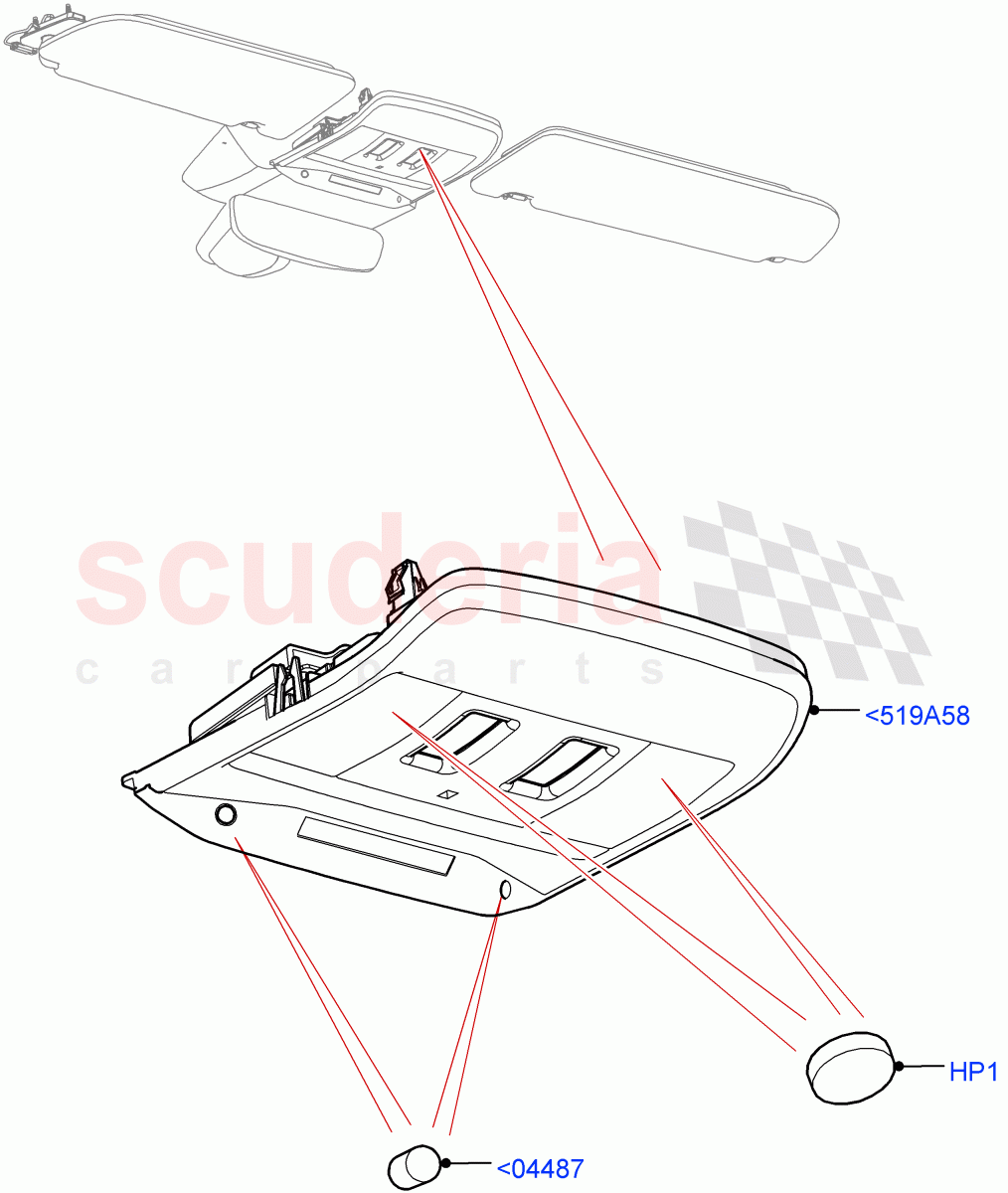 scuderia
car parts

<519A58

HP1

<04487