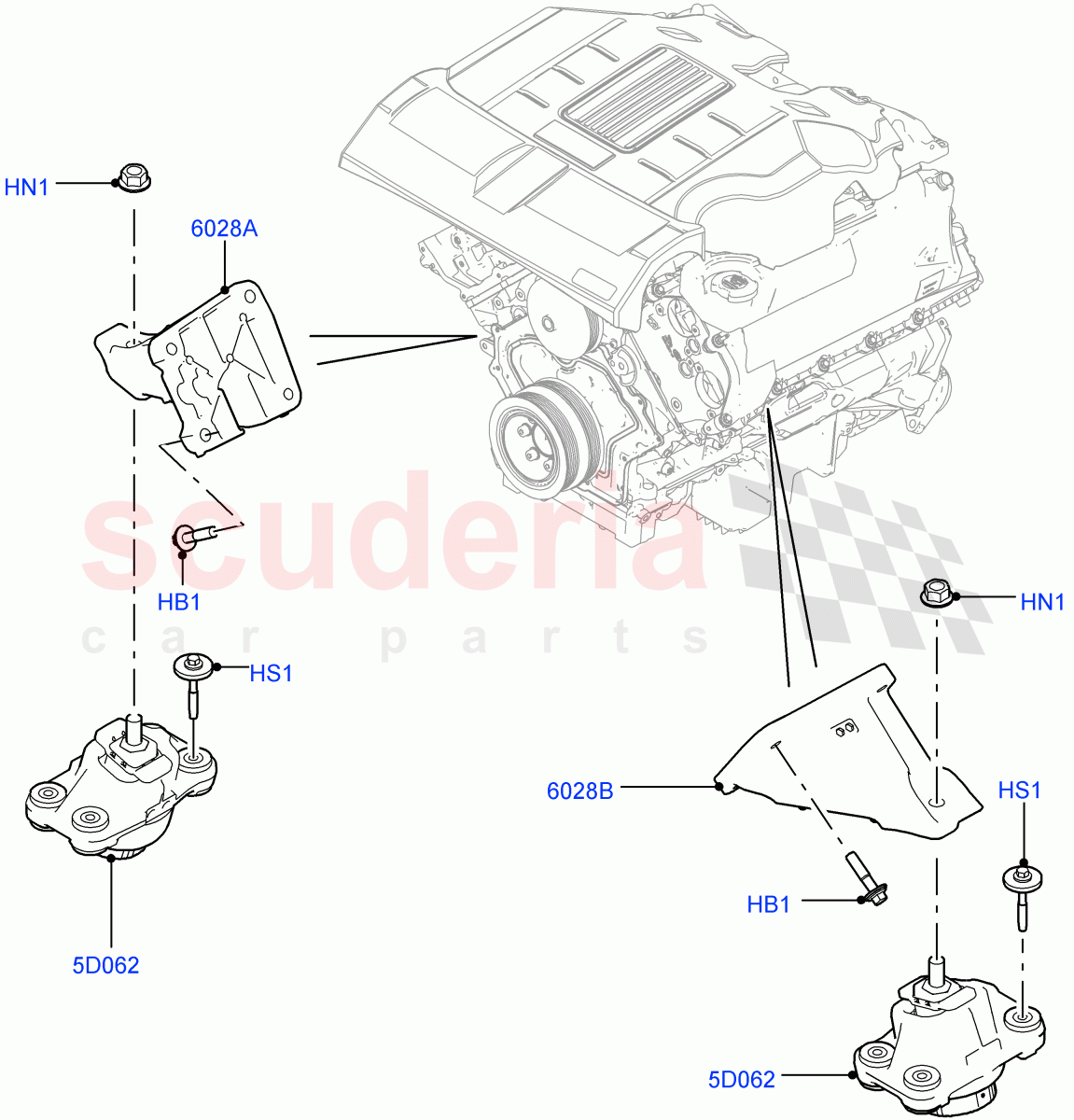 HN1
6028A
HB1
HS1
5D062
scuderia
car parts
HN1
6028B
HS1
HB1
5D062