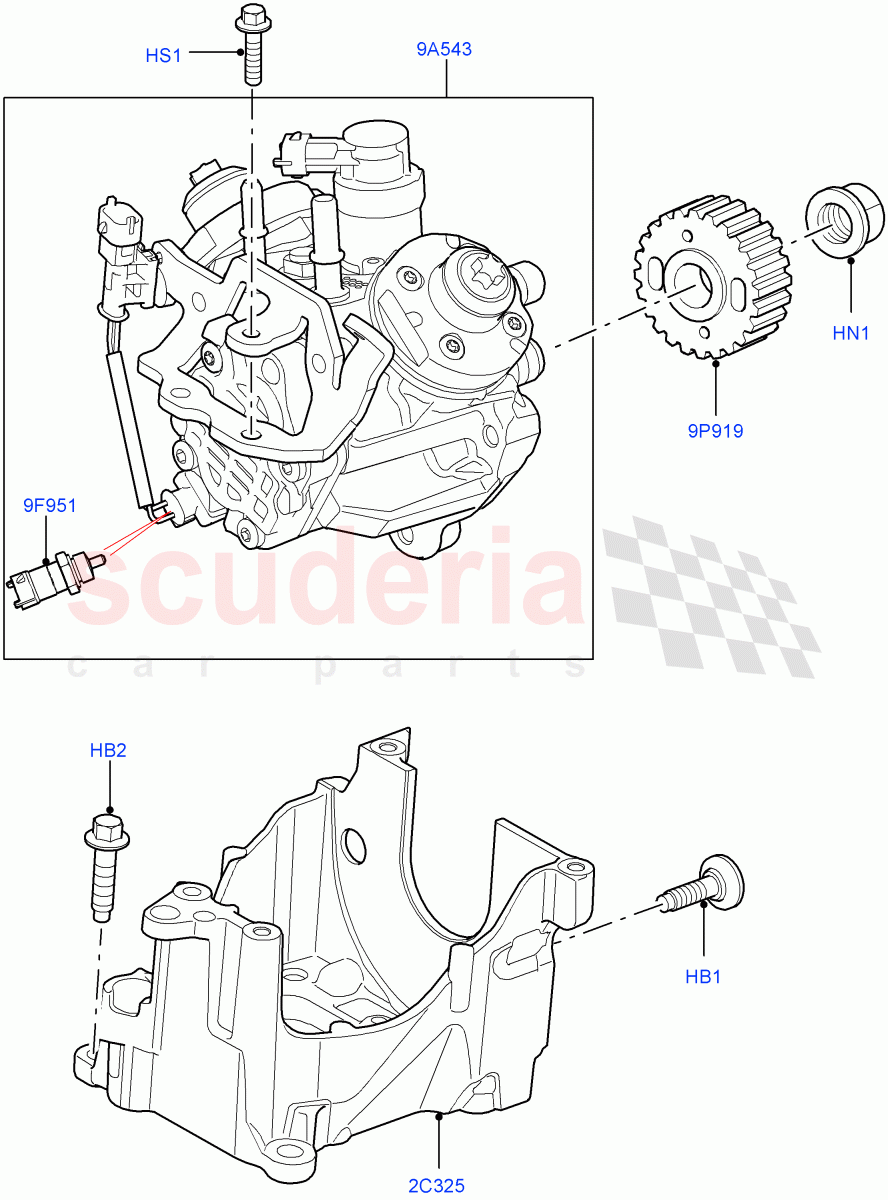 HS1

9A543

HN1

9P919

9F951

scuderia
car parts

HB2

HB1

2C325