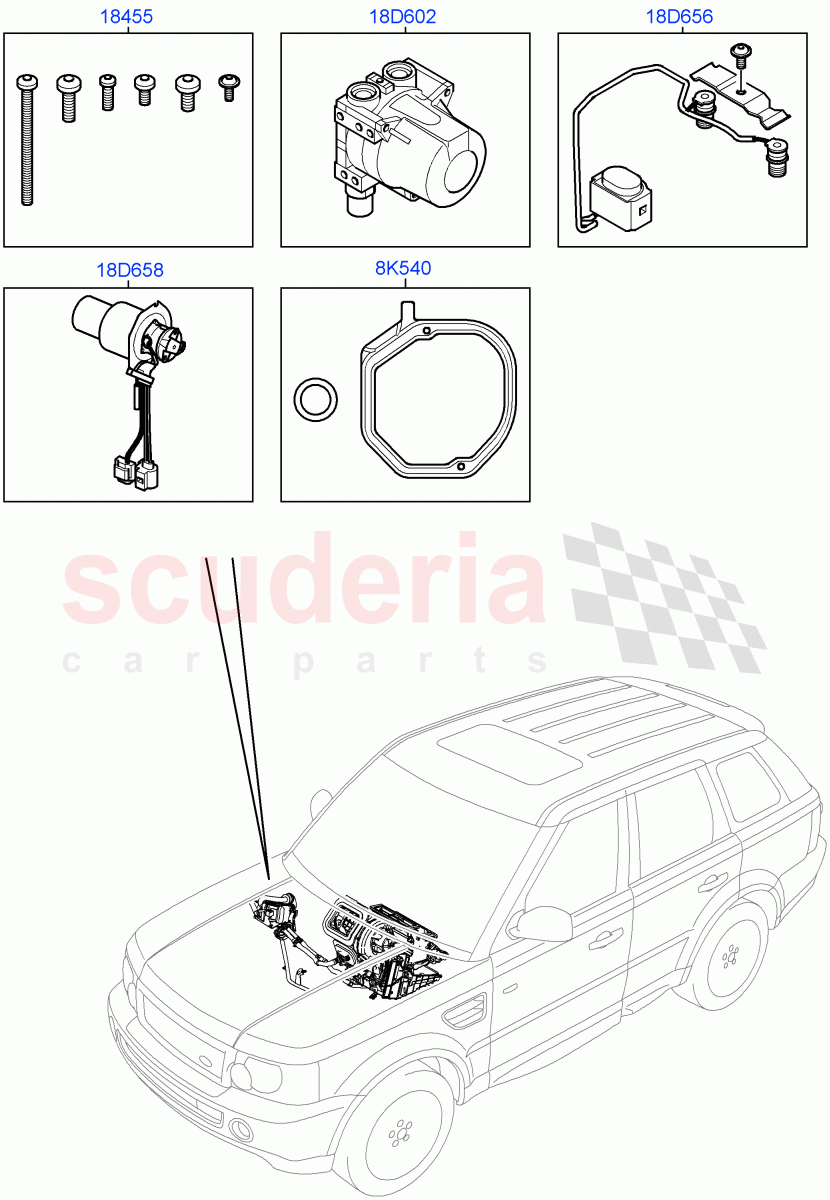 18455

18D602

18D656

18D658

8K540

scuderia
car parts