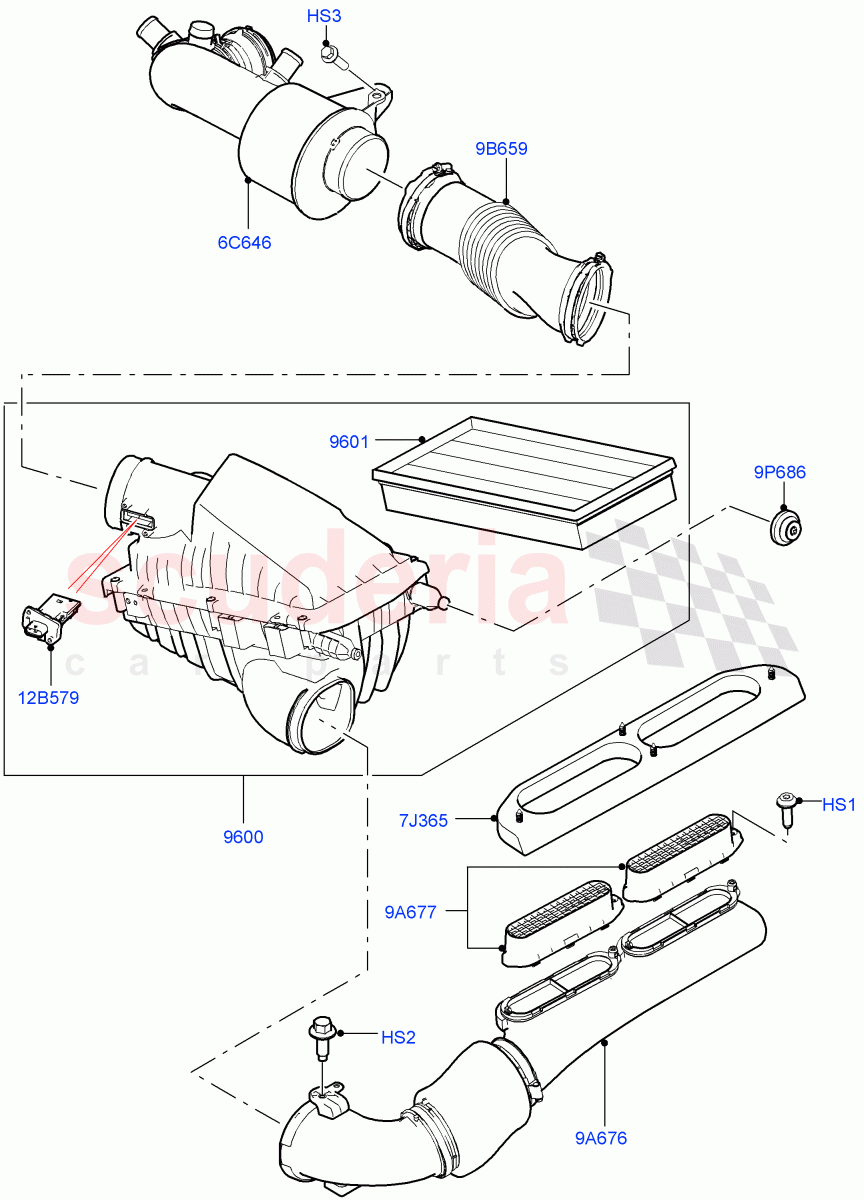 HS3
9B659
6C646
9601
9P686
scuderia
car parts
12B579
9600
7J365
HS1
9A677
HS2
9A676