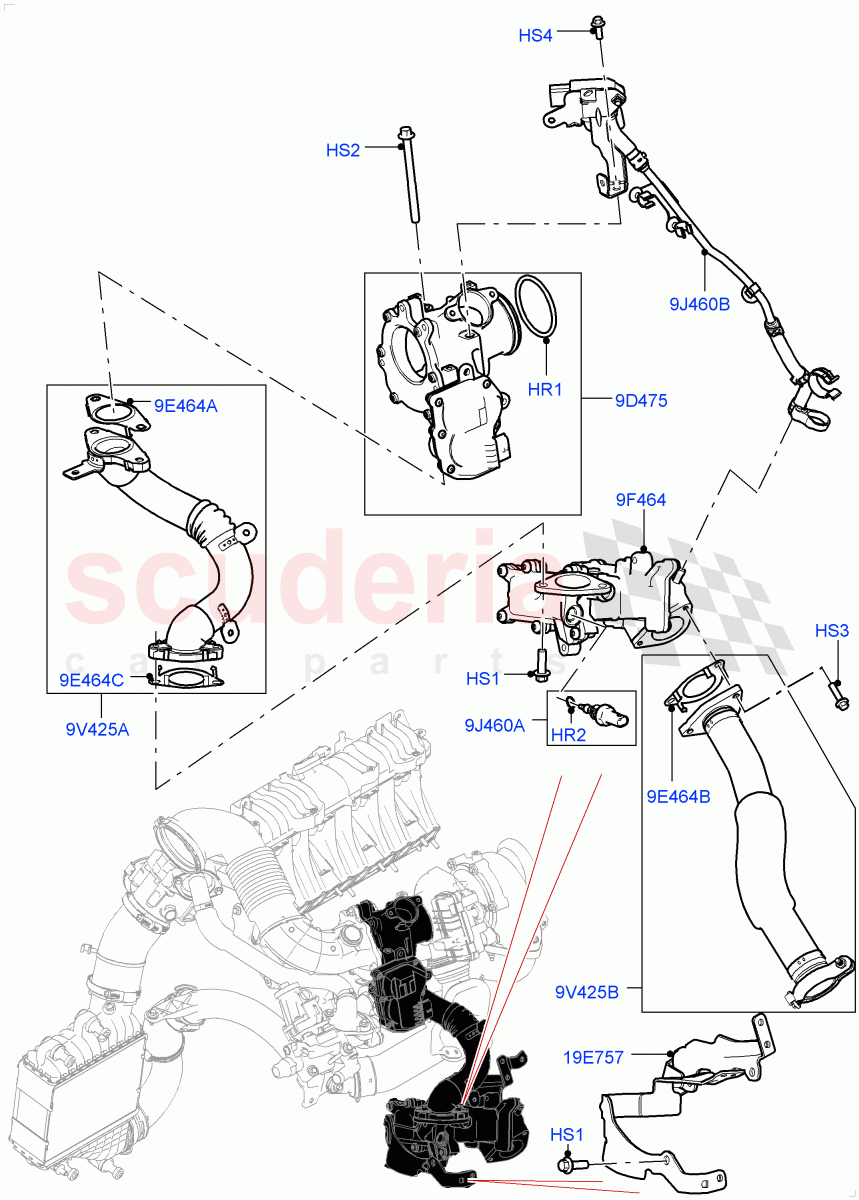 HS4
HS2
9J460B
HR1
9D475
9E464A
9F464
scuderia
car parts
HS3
HS1
9E464C
9J460A
HR2
9V425A
9E464B
9V425B
19E757
HS1