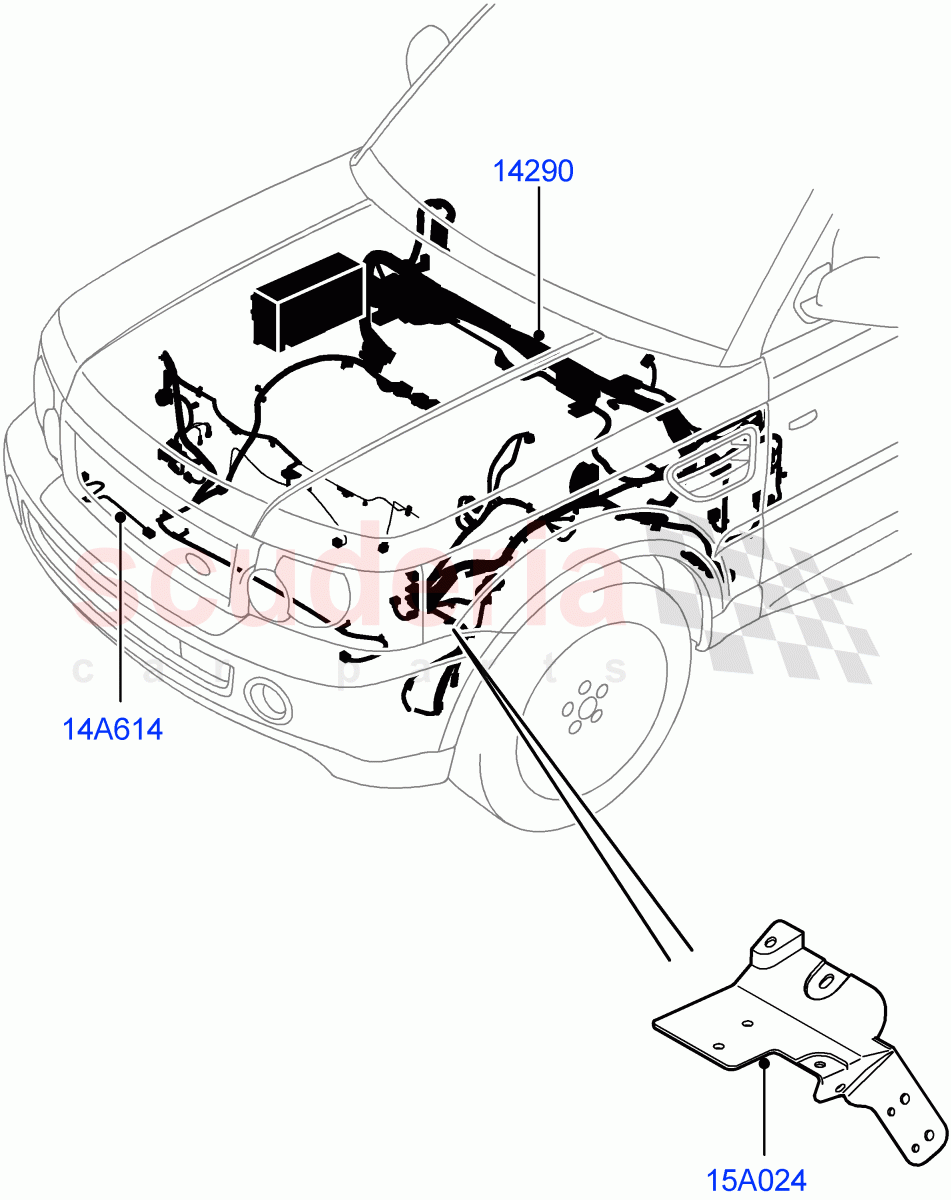 14290

scuderia
car parts

14A614

15A024