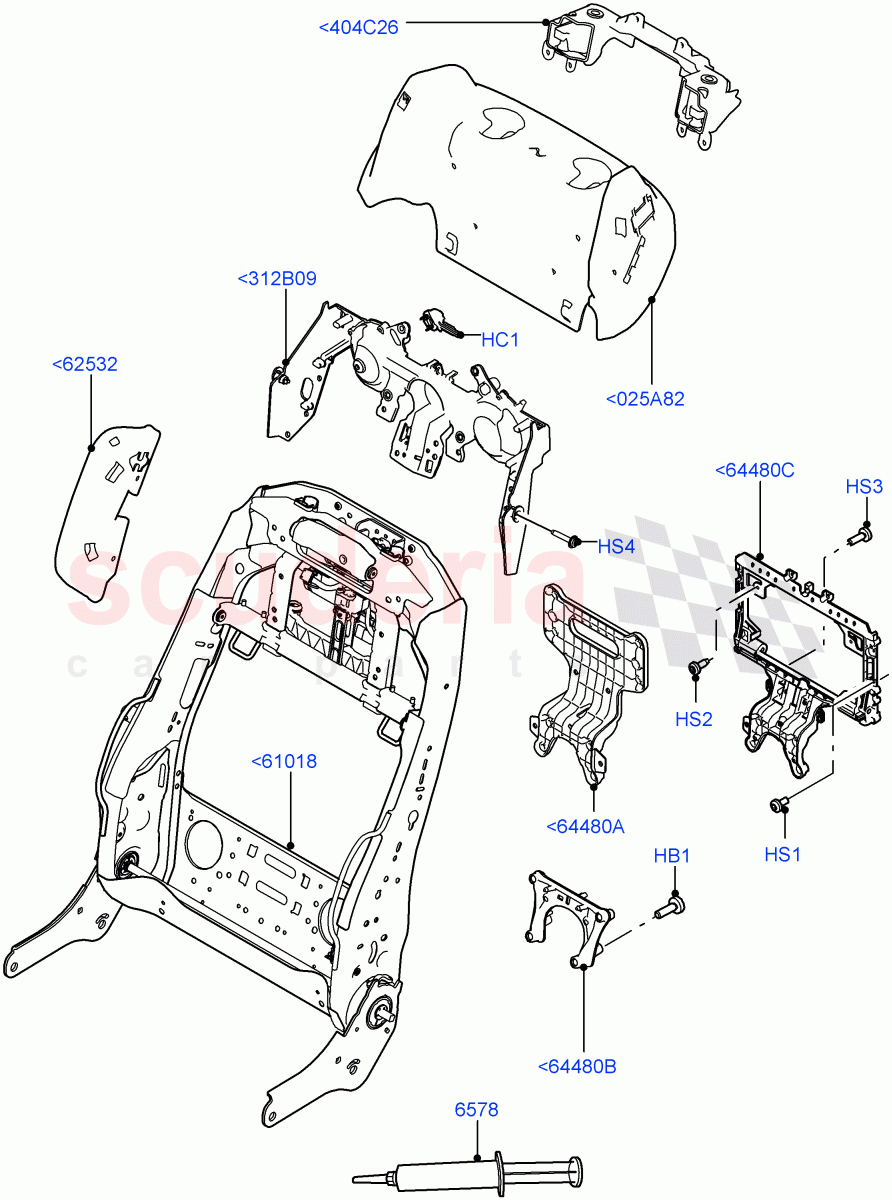 <404C26
<312B09
HC1
<62532
<025A82
<64480C
HS3
HS4
scuderia
c a r p a r t s
HS2
<61018
<64480A
HS1
HB1
<64480B
6578