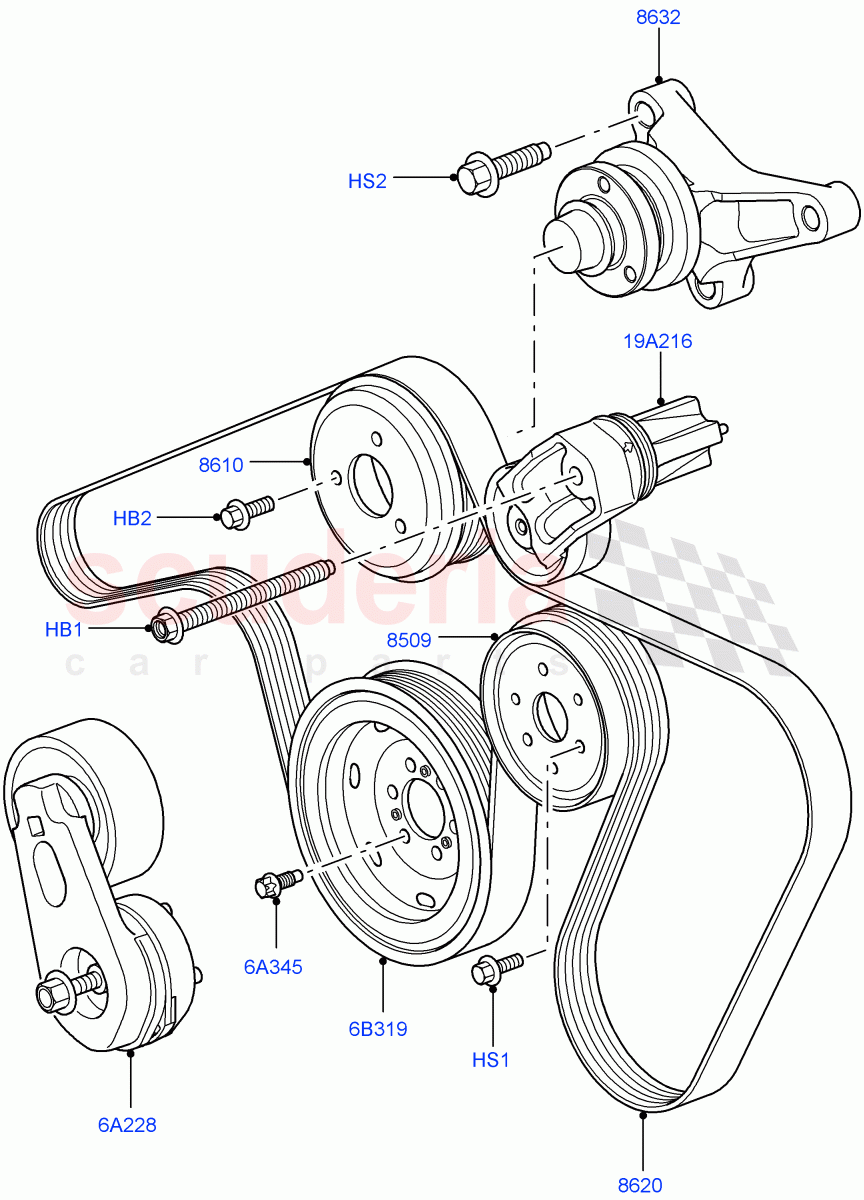 8632
HS2
19A216
8610
HB2
scuderia
car parts
HB1
8509
6A345
6B319
HS1
6A228
8620