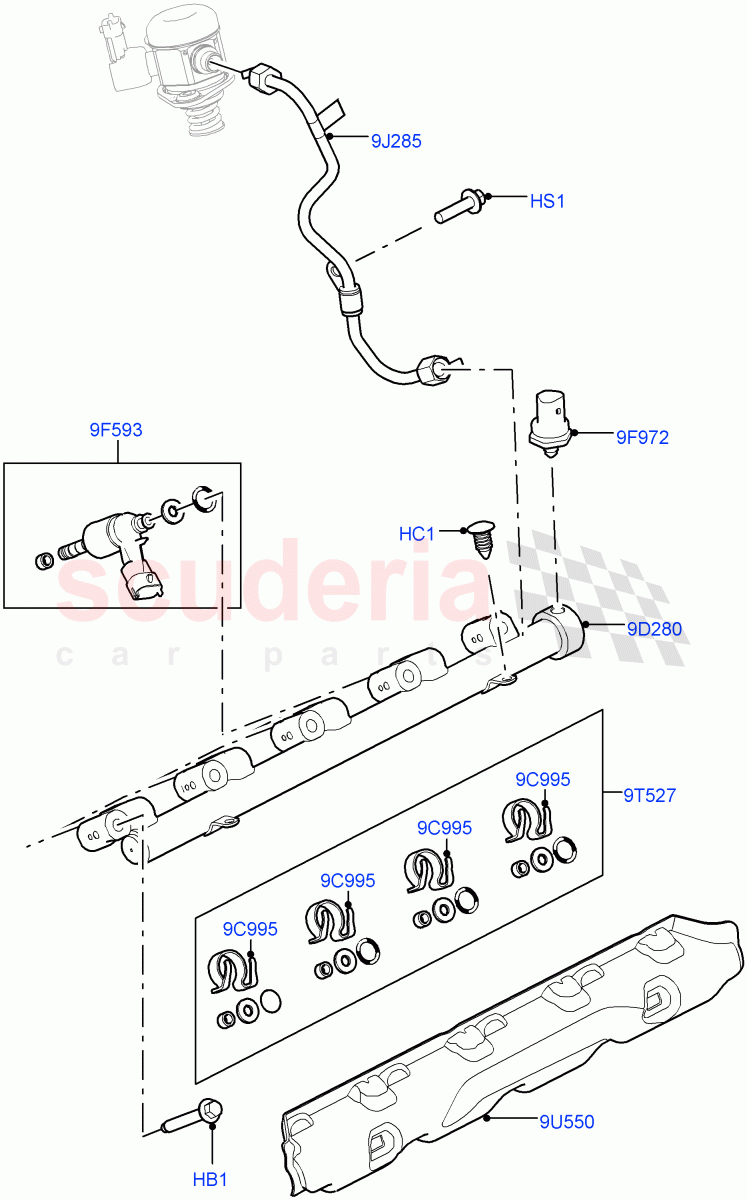 9J285
HS1
9F593
9F972
HC1
scuderia
car parts
9D280
9T527
9C995
9C995
9C995
9C995
9U550
HB1