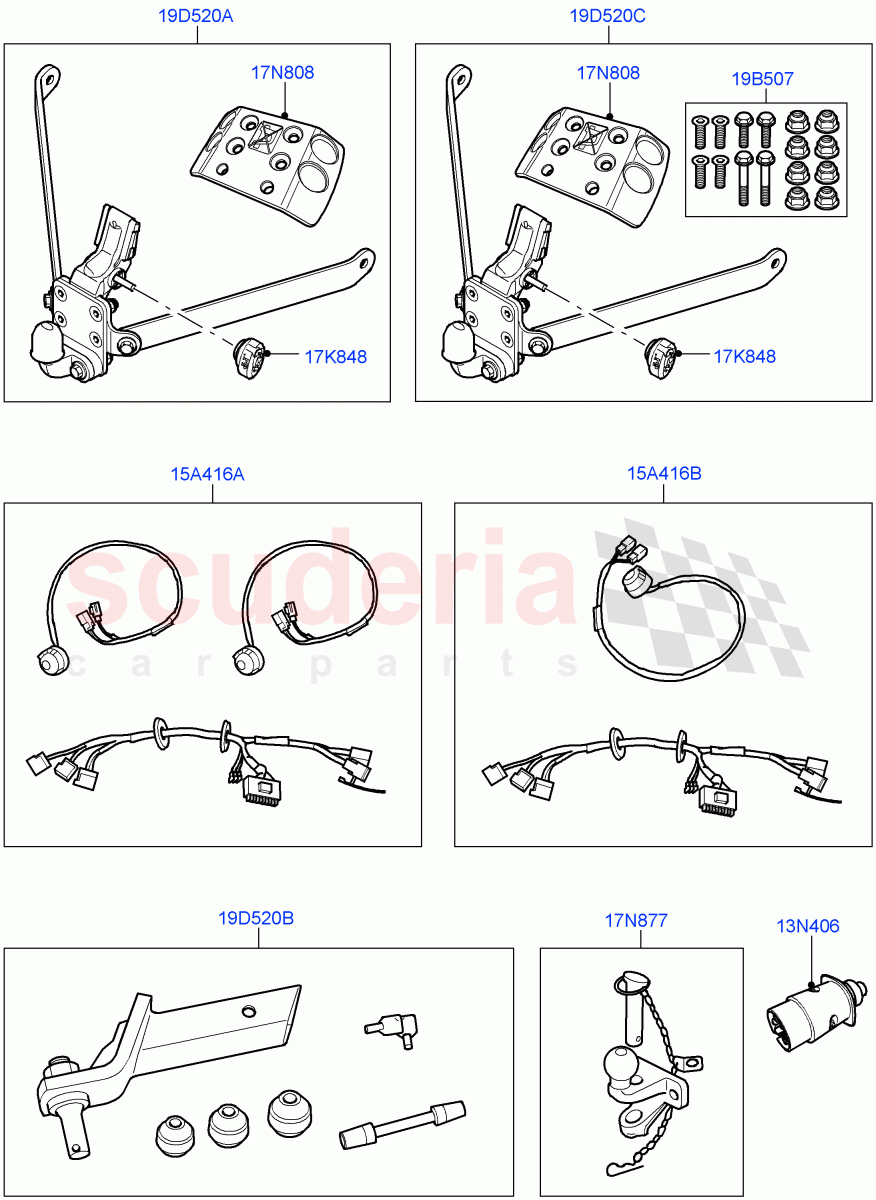 19D520A

17N808

17K848

19D520C

17N808

19B507

17K848

15A416A

15A416B

scuderia
car parts

19D520B

17N877

13N406