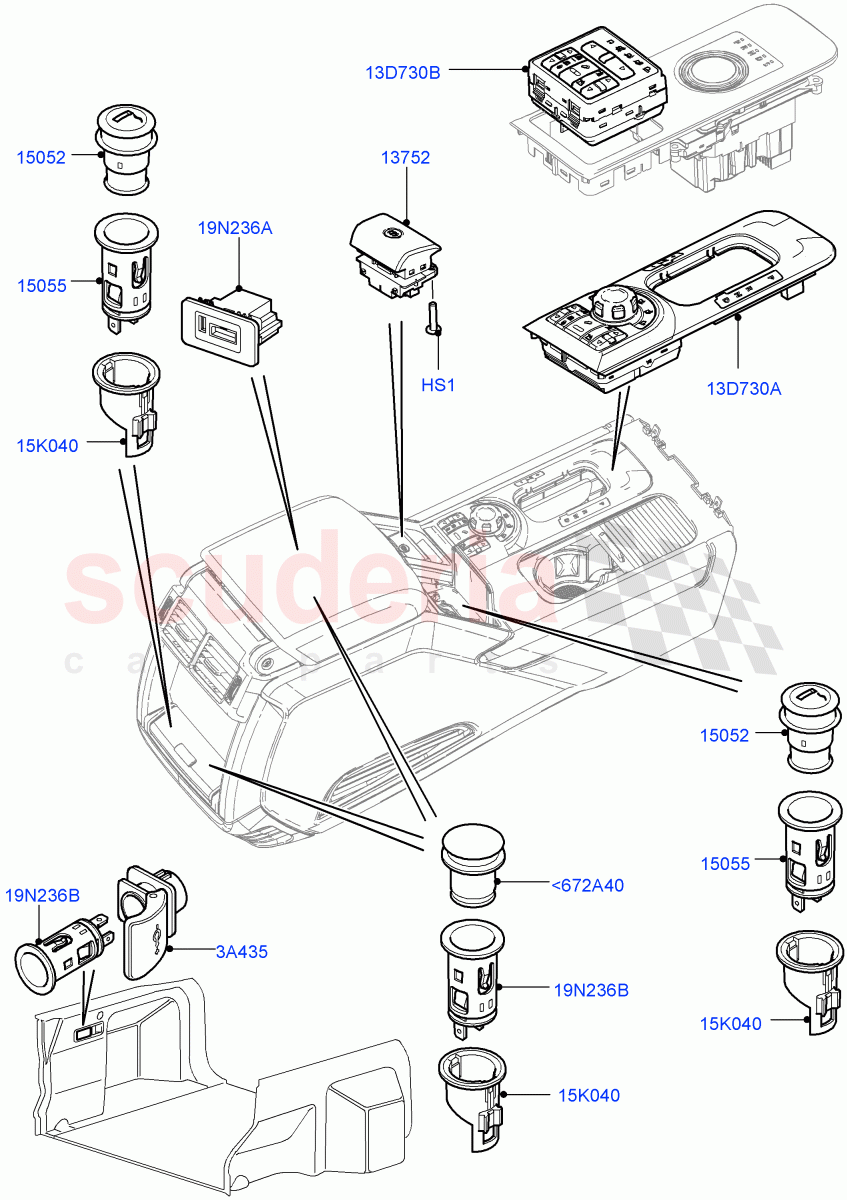 13D730B

15052

13752

19N236A

15055

HS1

13D730A

15K040

scuderia
car parts

15052

15055

<672A40

19N236B

3A435

19N236B

15K040

15K040