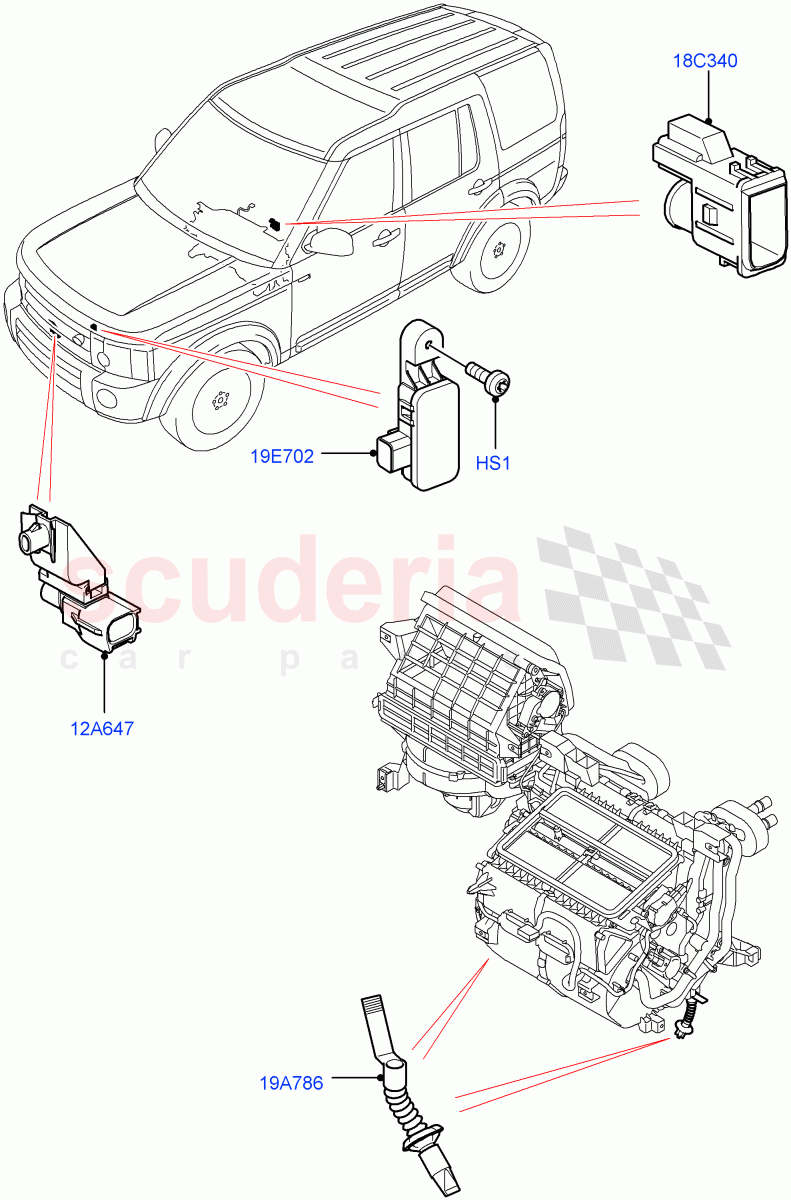 18C340

19E702

HS1

scuderia
car pa

12A647

19A786