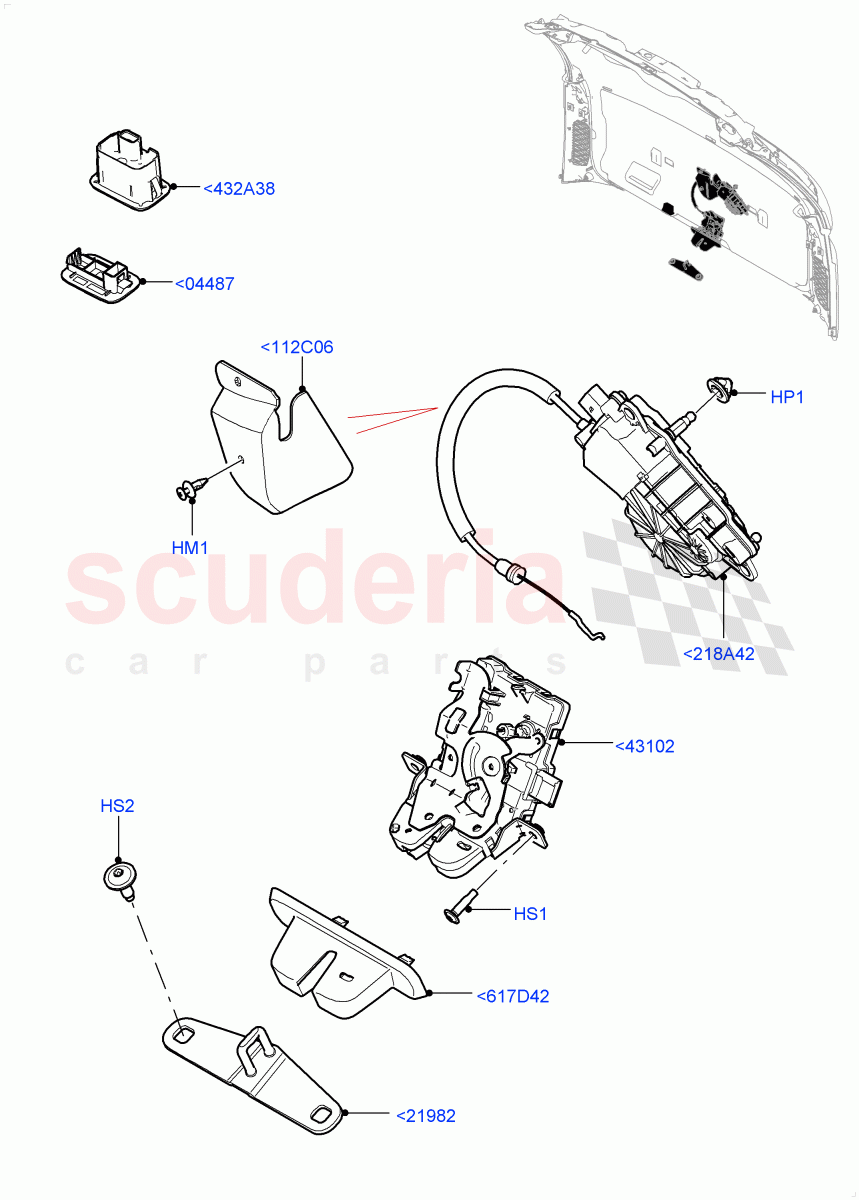 <432A38

<04487

<112C06

HP1

HM1

scuderia
car parts

<218A42

<43102

HS2

HS1

<617D42

<21982