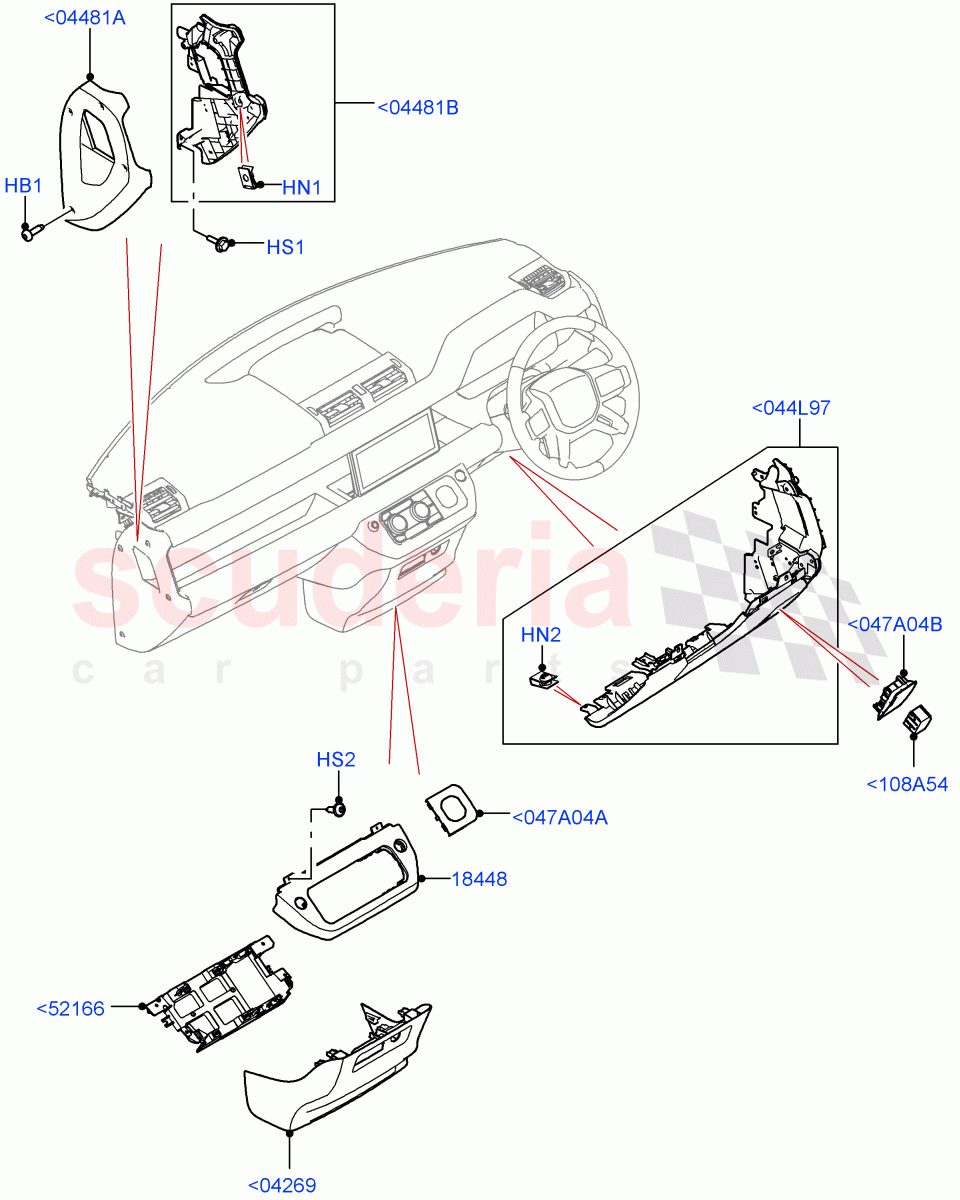 <04481A
<04481B
HB1
HN1
HS1
<044L97
scuderia
car parts
HN2
<047A04B
<108A54
HS2
<047A04A
18448
<52166
<04269