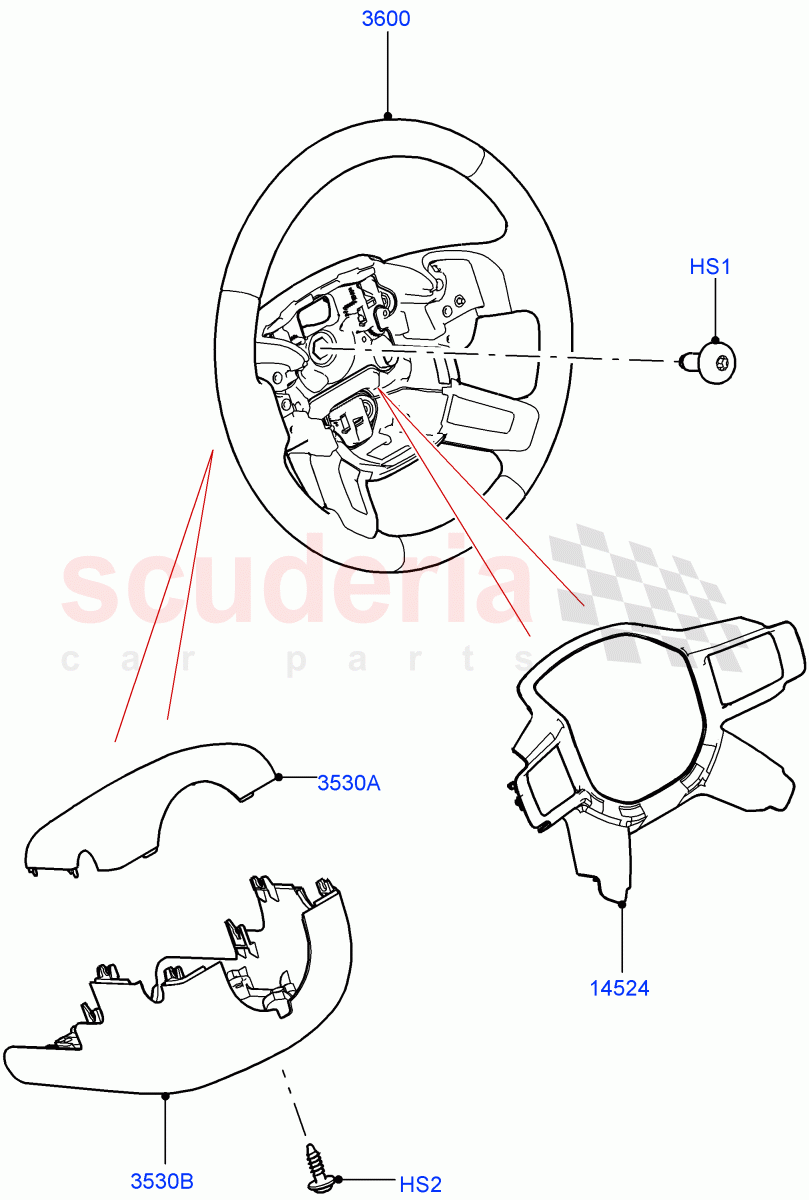 3600

HS1

scuderia
car parts

3530A

14524

3530B

HS2