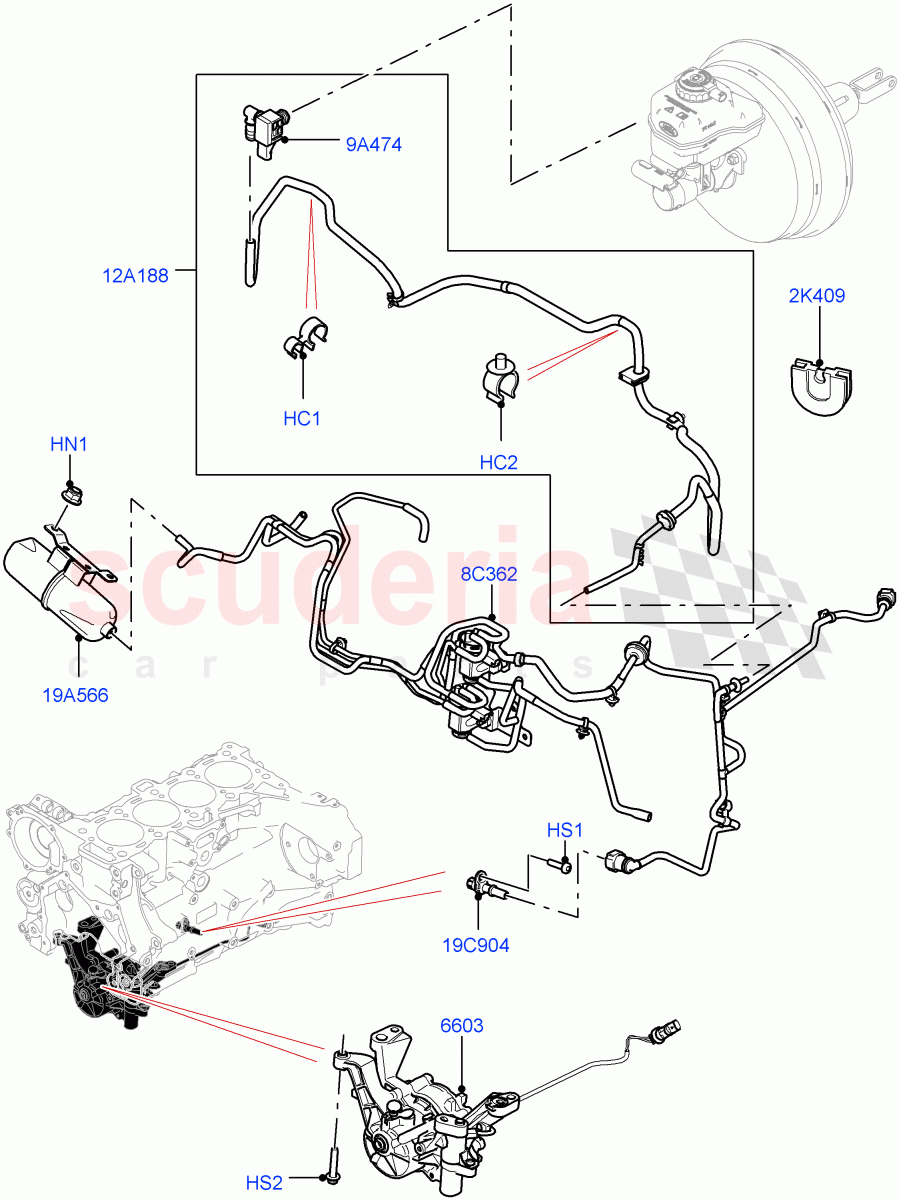 9A474
12A188
2K409
HC1
HC2
HN1
scuderia
car parts
8C362
19A566
HS1
19C904
6603
HS2