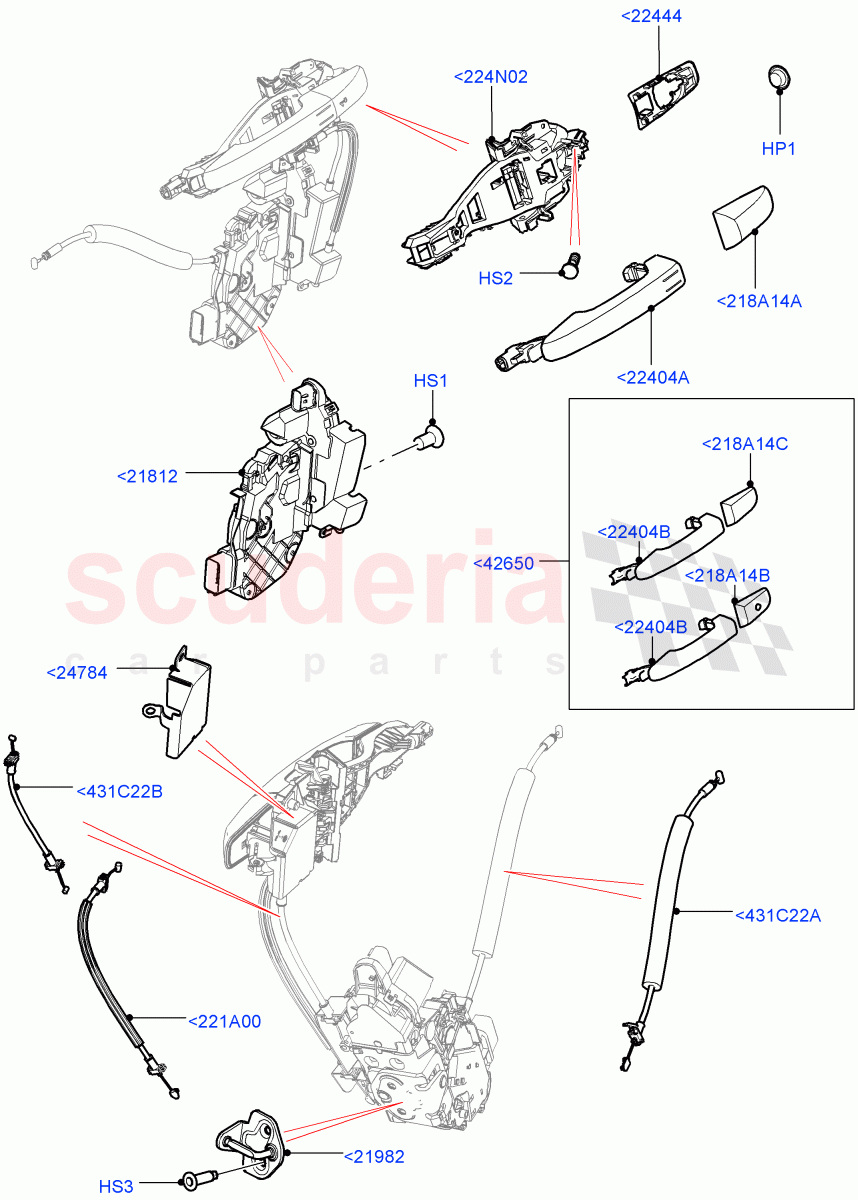 <22444
<224N02
HP1
HS2
<218A14A
<22404A
HS1
<21812
<218A14C
<22404B
<42650
<218A14B
<22404B
scuderia
car parts
<24784
<431C22B
<431C22A
<221A00
<21982
HS3