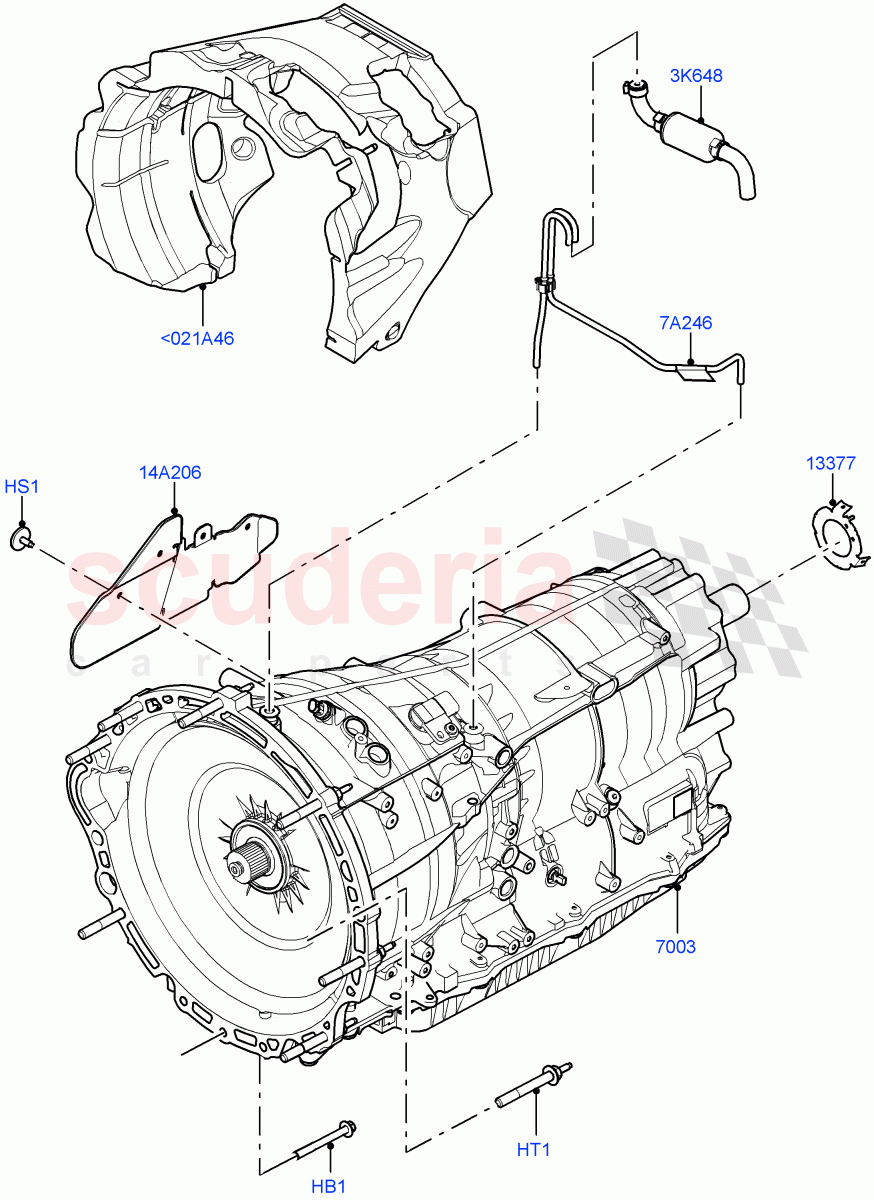 3K648

<021A46

7A246

HS1

14A206

13377

scuderia
car parts

7003

HT1

HB1