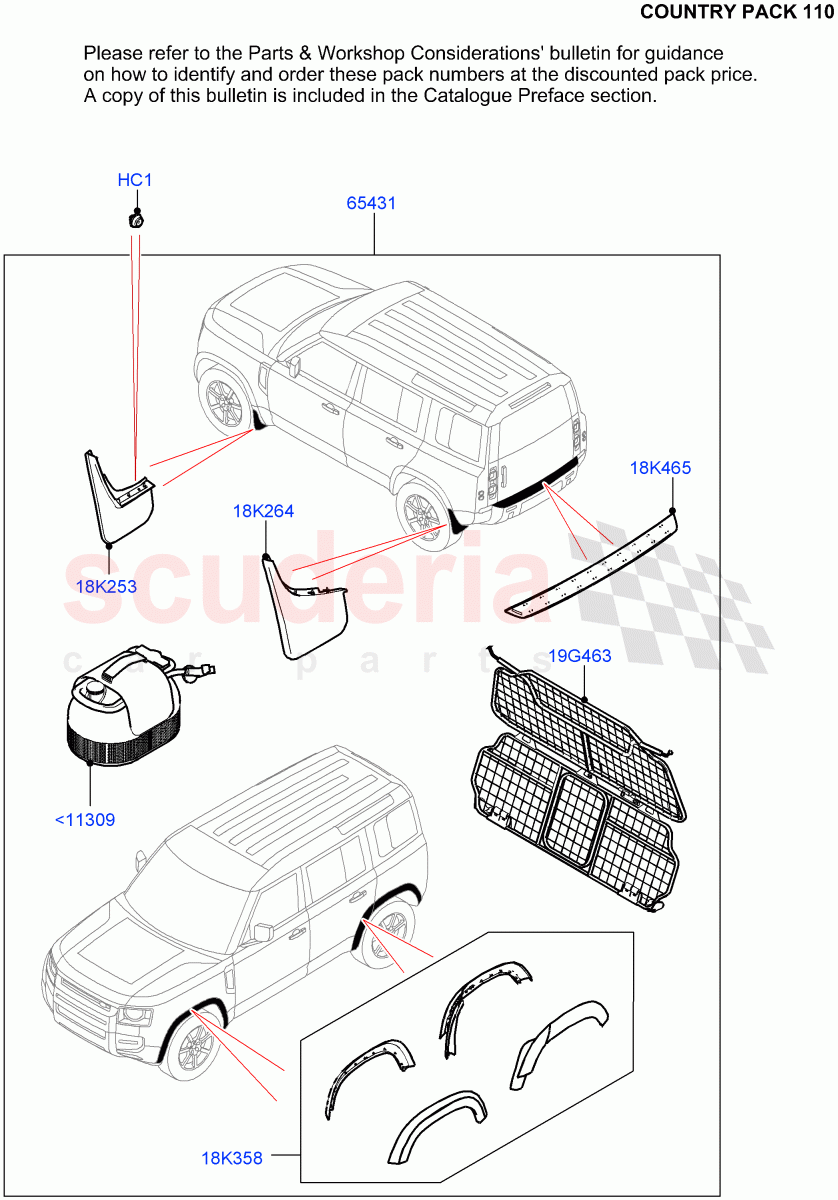 COUNTRY PACK 110

Please refer to the Parts & Workshop Considerations' bulletin for guidance on how to identify and order these pack numbers at the discounted pack price. A copy of this bulletin is included in the Catalogue Preface section.

HC1

65431

18K465

18K264

18K253

scuderia
car parts

19G463

<11309

18K358