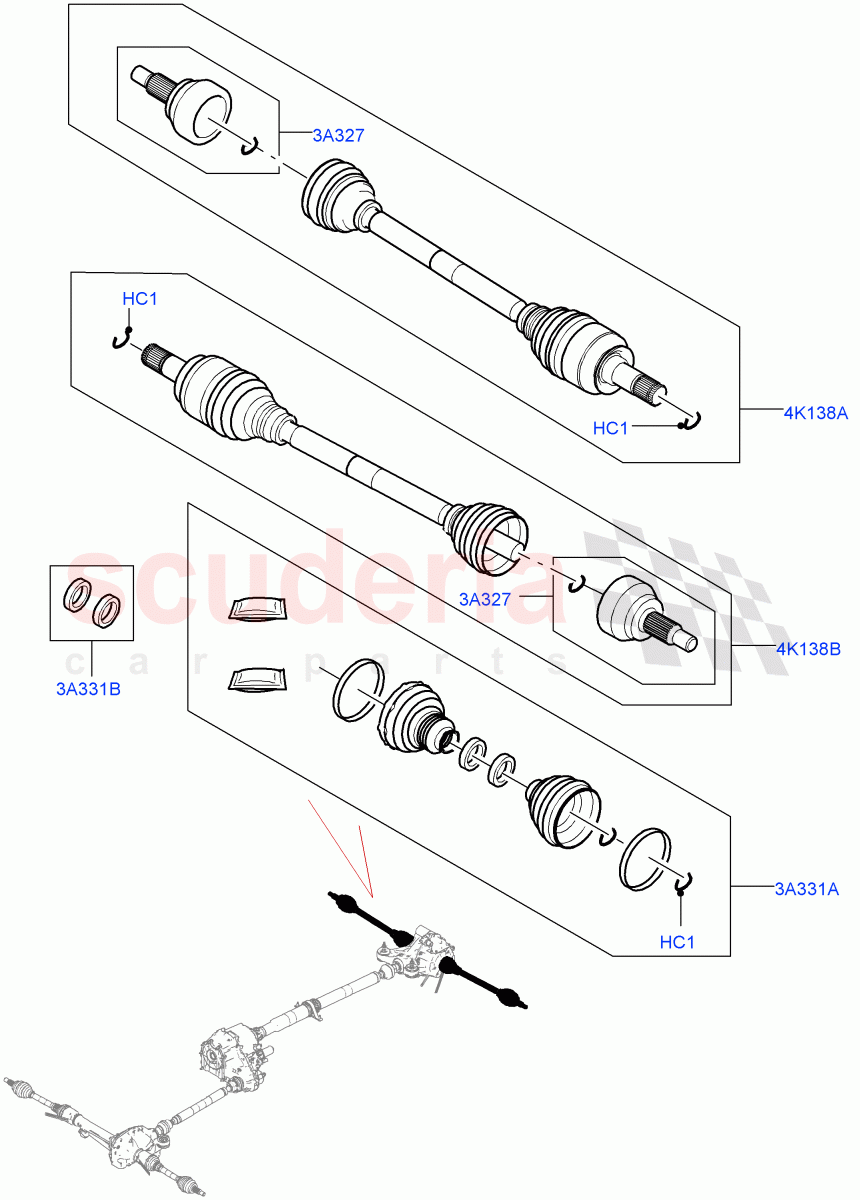 3A327

HC1

HC1

4K138A

scuderia
car parts

3A327

4K138B

3A331B

3A331A

HC1