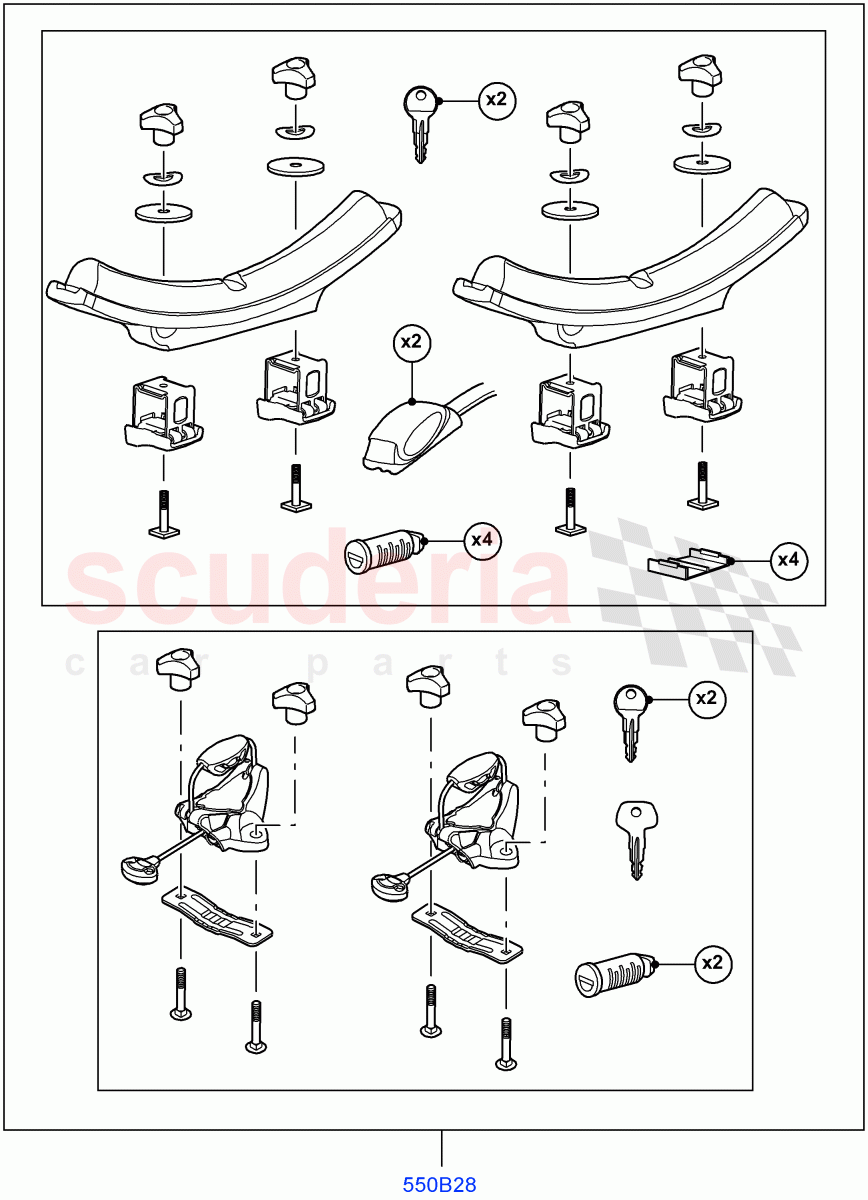 x2

x2

x4

x4

scuderia
car parts

x2

x2

550B28