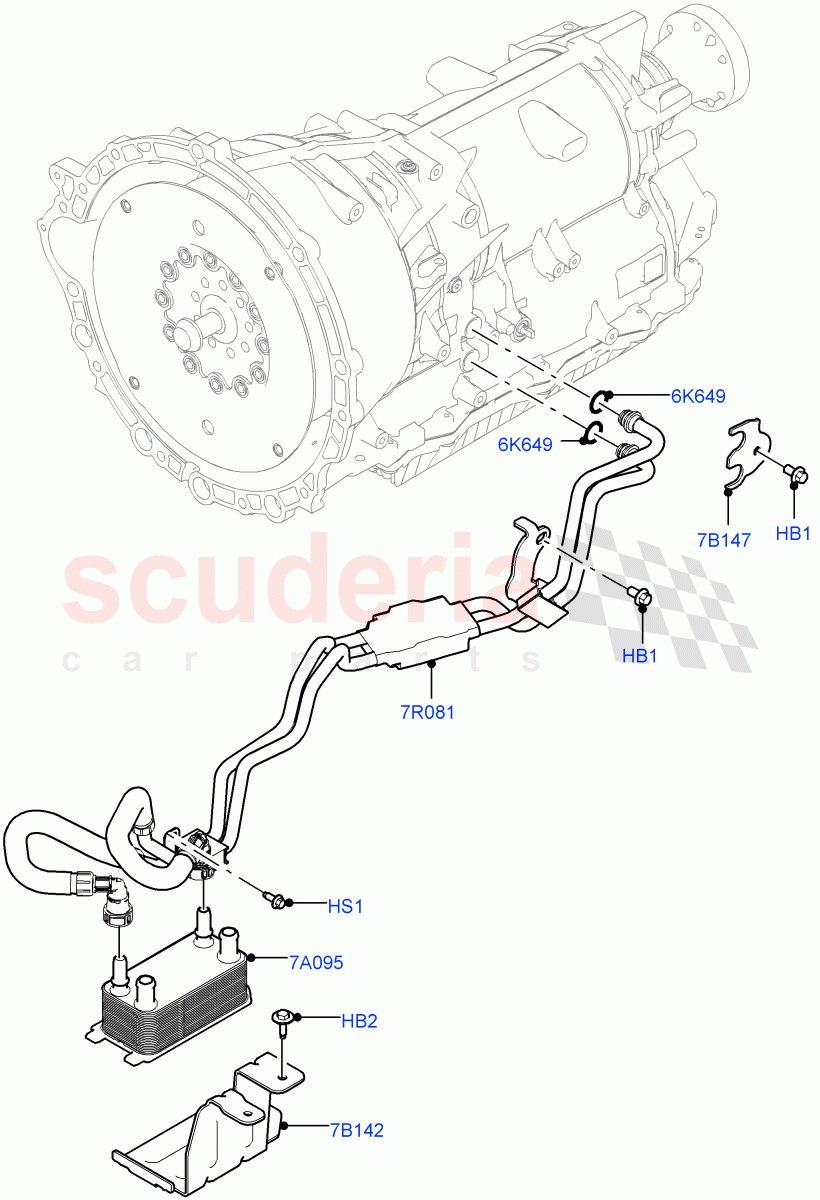 6K649
6K649
7B147
HB1
scuderia
car parts
HB1
7R081
HS1
7A095
HB2
7B142