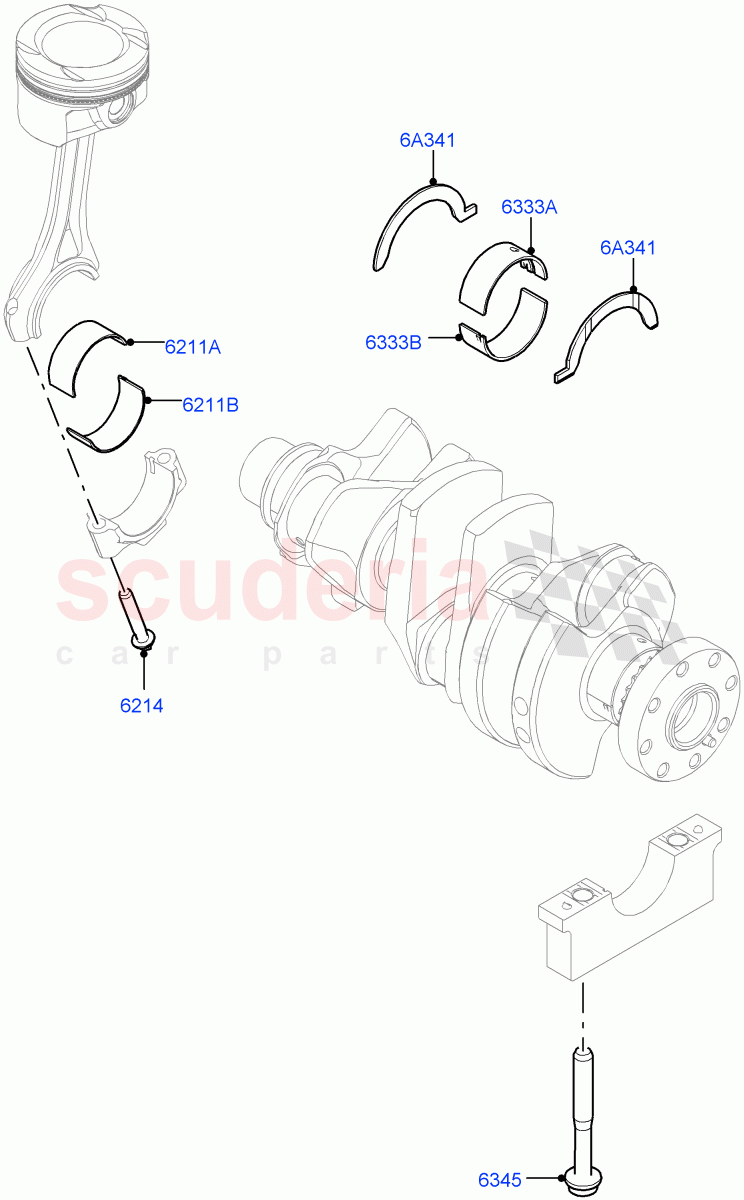 6A341

6333A

6A341

6333B

6211A

6211B

scuderia
car parts

6214

6345