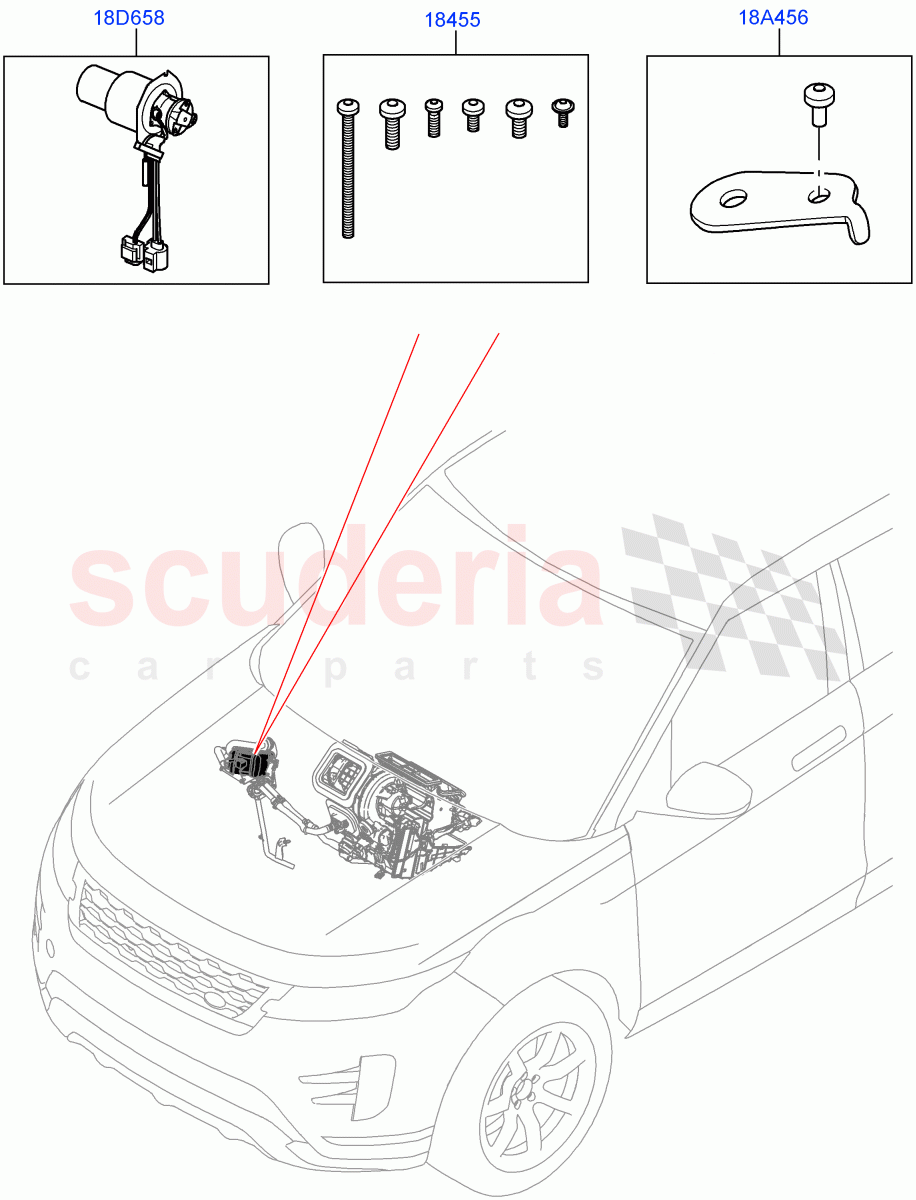 18D658

18455

18A456

scuderia
car parts