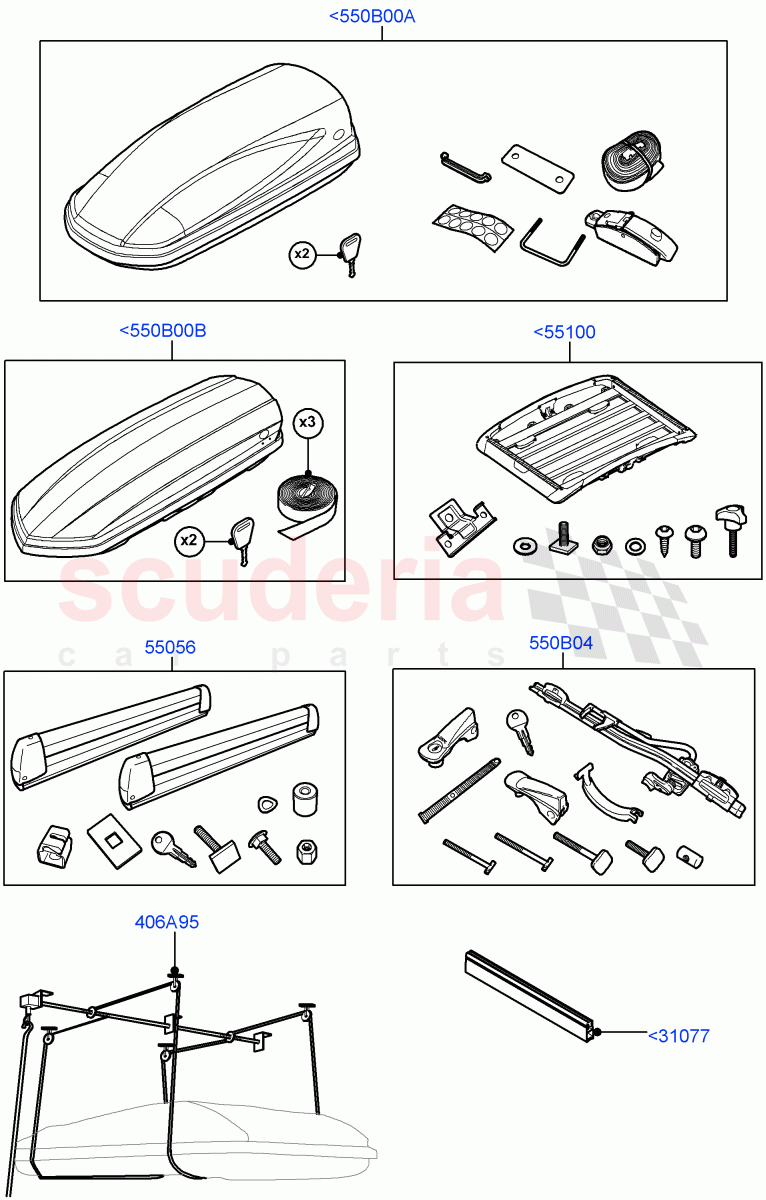 <550B00A

x2

<550B00B

x3

x2

<55100

scuderia
car parts

55056

550B04

406A95

<31077