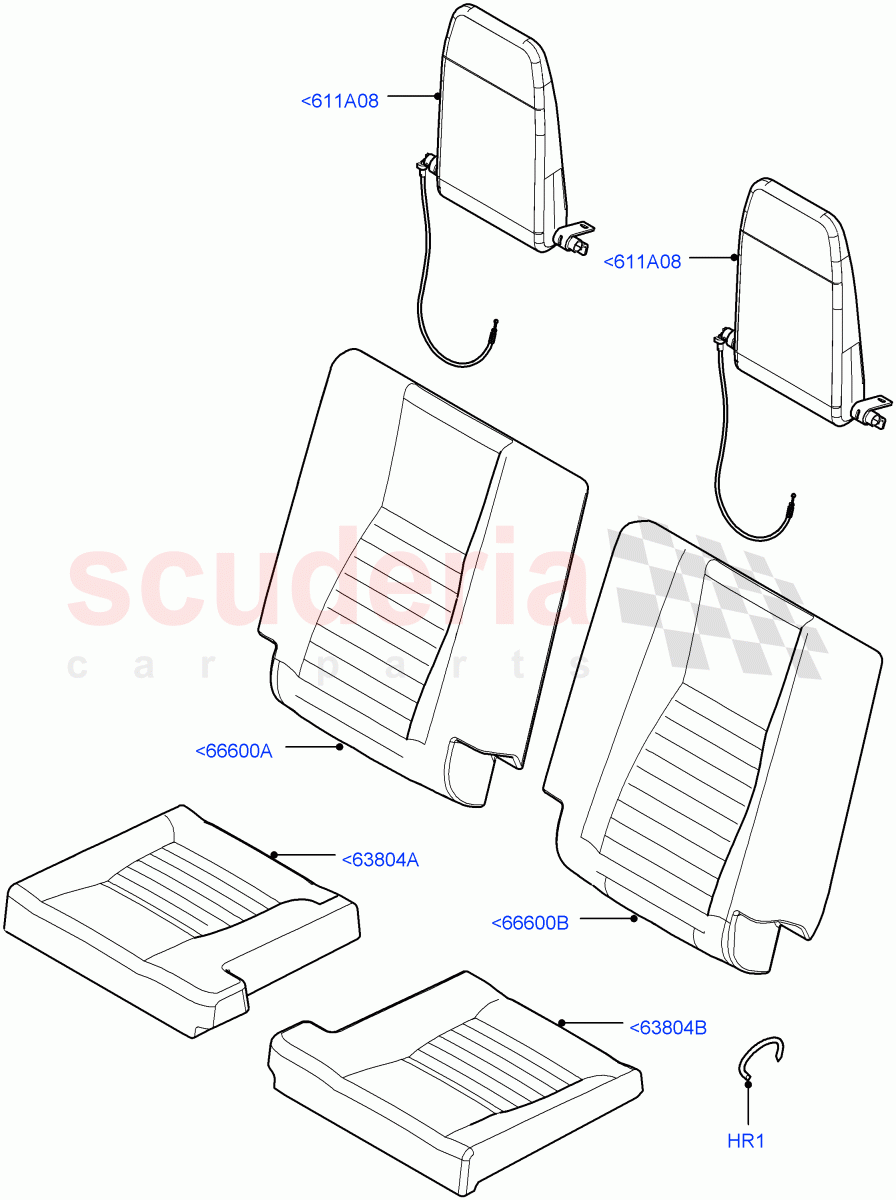 <611A08

<611A08

scuderia
car parts

<66600A

<63804A

<66600B

<63804B

HR1