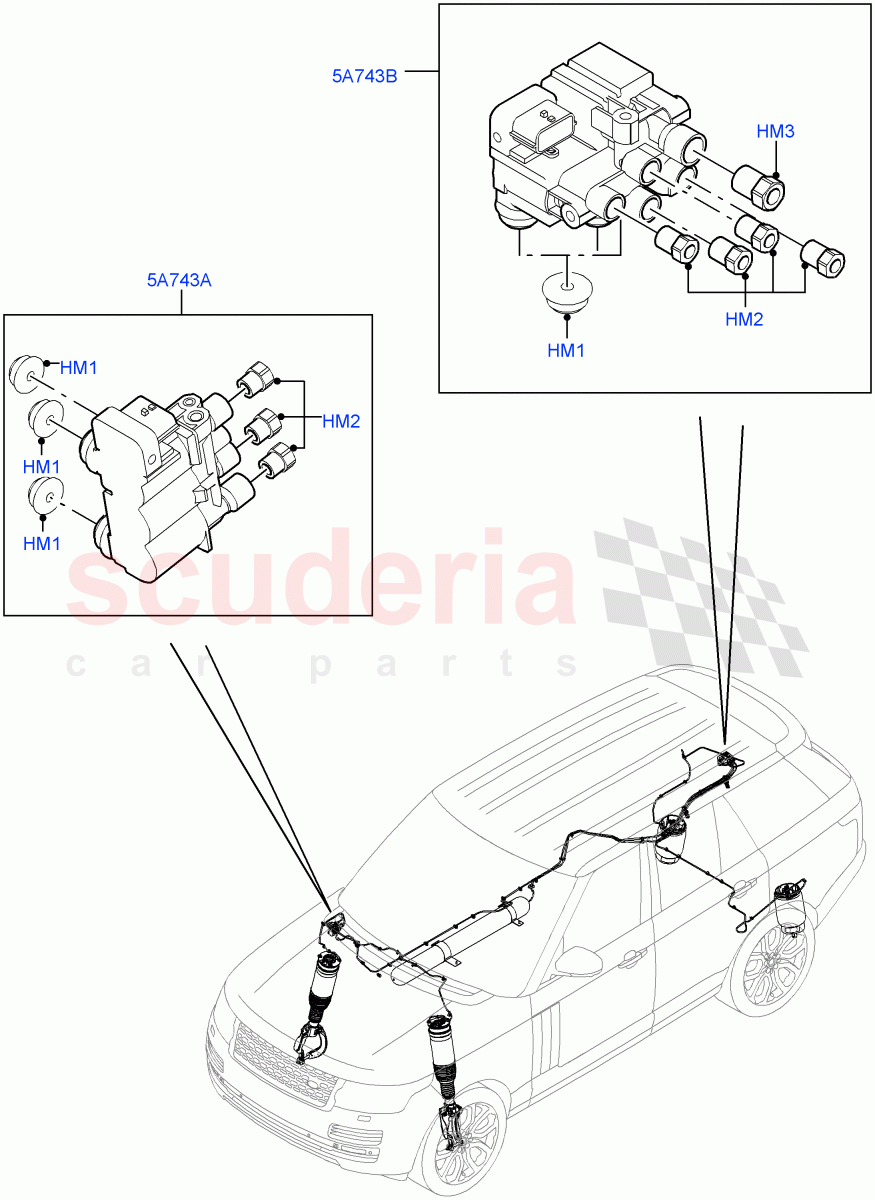 5A743B

HM3

HM2

HM1

5A743A

HM1

HM2

HM1

HM1

scuderia
car parts