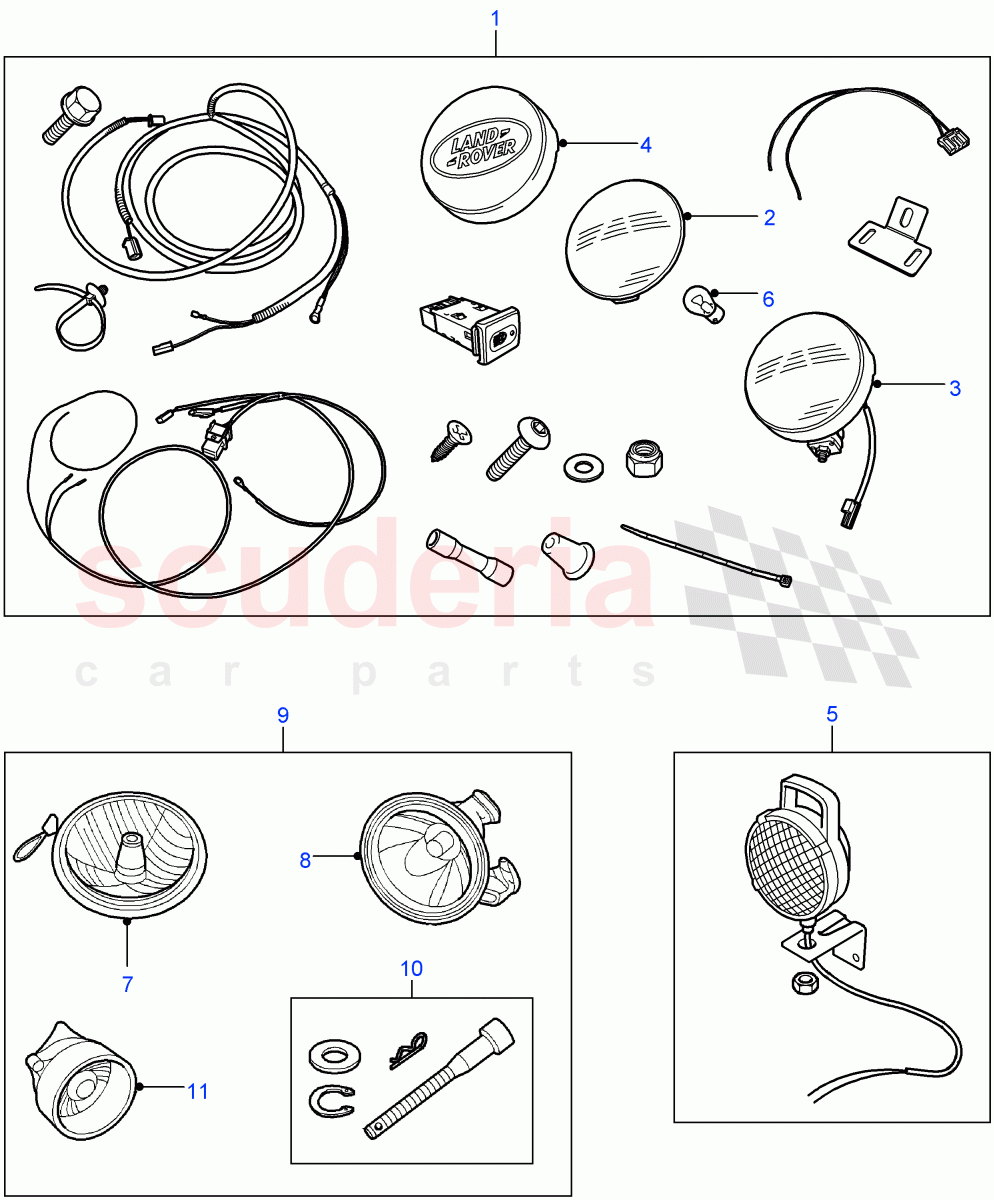 1

LAND ROVER

4

2

6

3

scuderia
car parts

9

5

8

7

10

11