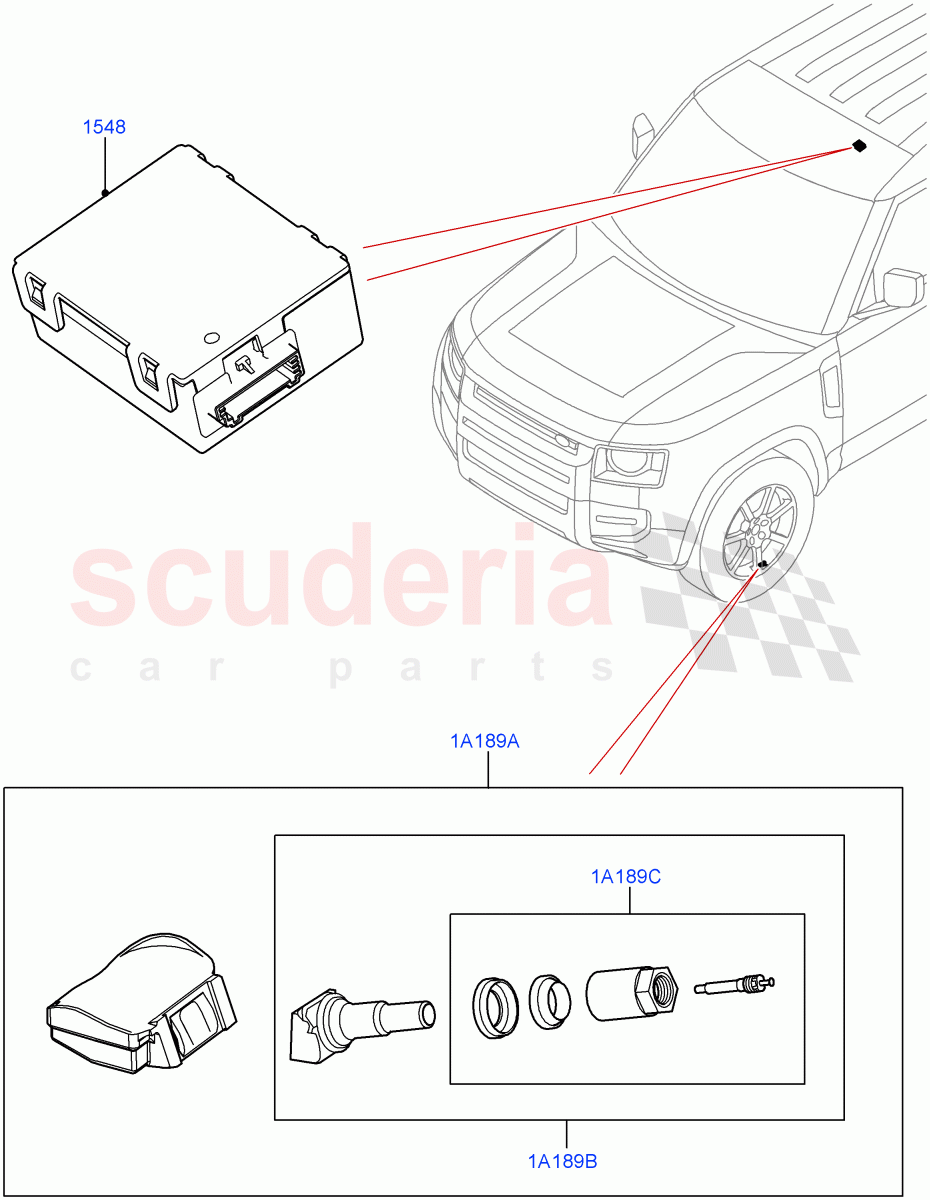 1548

scuderia
car parts

1A189A

1A189C

1A189B